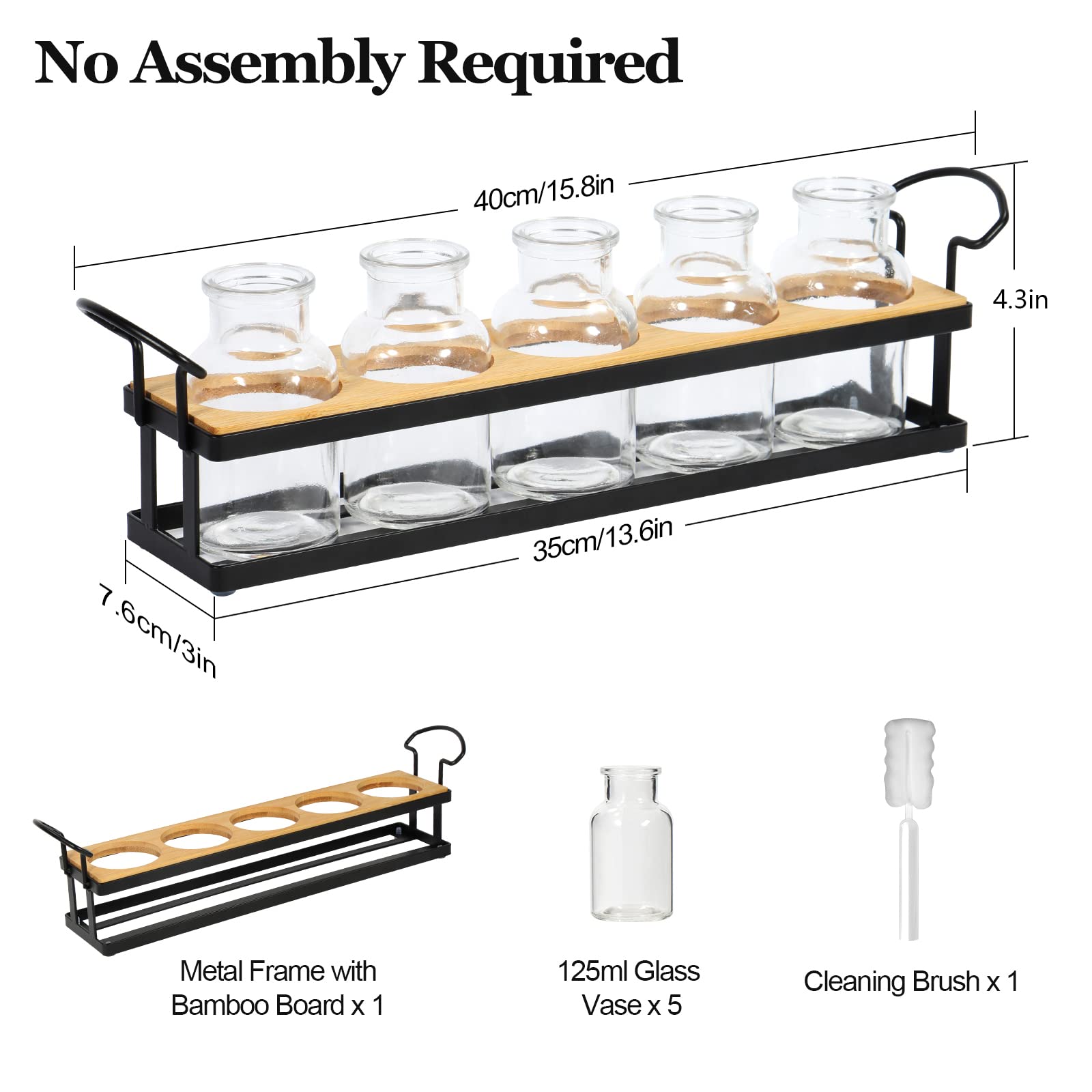 No Assembly Required

40cm/15.8in

4.3in

35cm/13.6in

7.6cm/3in

Metal Frame with Bamboo Board x 1

125ml Glass Vase x 5

Cleaning Brush x 1