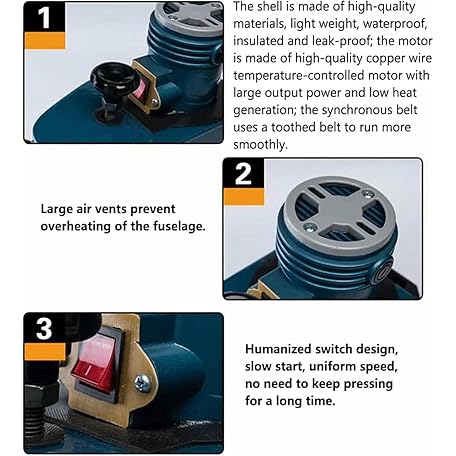 1

The shell is made of high-quality materials, light weight, waterproof, insulated and leak-proof; the motor is made of high-quality copper wire temperature-controlled motor with large output power and low heat generation; the synchronous belt uses a toothed belt to run more smoothly.

2

Large air vents prevent overheating of the fuselage.

3

Humanized switch design, slow start, uniform speed, no need to keep pressing for a long time.