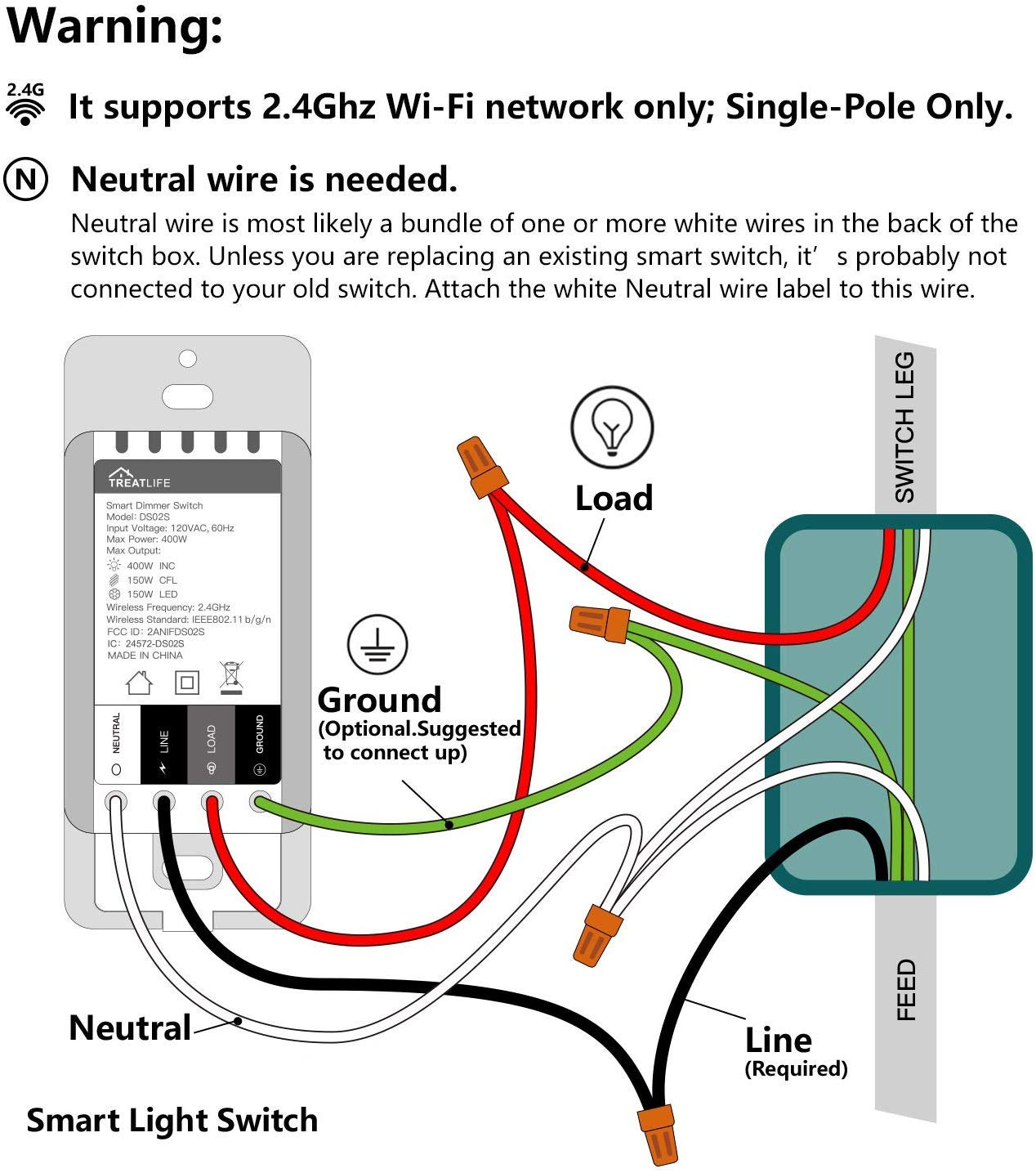 Warning:

2.4G It supports 2.4Ghz Wi-Fi network only; Single-Pole Only.

N Neutral wire is needed.

Neutral wire is most likely a bundle of one or more white wires in the back of the switch box. Unless you are replacing an existing smart switch, it' s probably not connected to your old switch. Attach the white Neutral wire label to this wire.

TREATLIFE
Smart Dimmer Switch
Model: DS02S
Input Voltage: 120VAC, 60Hz
Max Power: 400W
Max Output:
400W INC
150W CFL
150W LED
Wireless Frequency: 2.4GHz
Wireless Standard: IEEE802.11 b/g/n
FCC ID: 2ANIFDS02S
IC: 24572-DS02S
MADE IN CHINA

NEUTRAL
LINE
LOAD
GROUND

Load

Ground
(Optional.Suggested to connect up)

SWITCH LEG

FEED

Neutral

Line
(Required)

Smart Light Switch