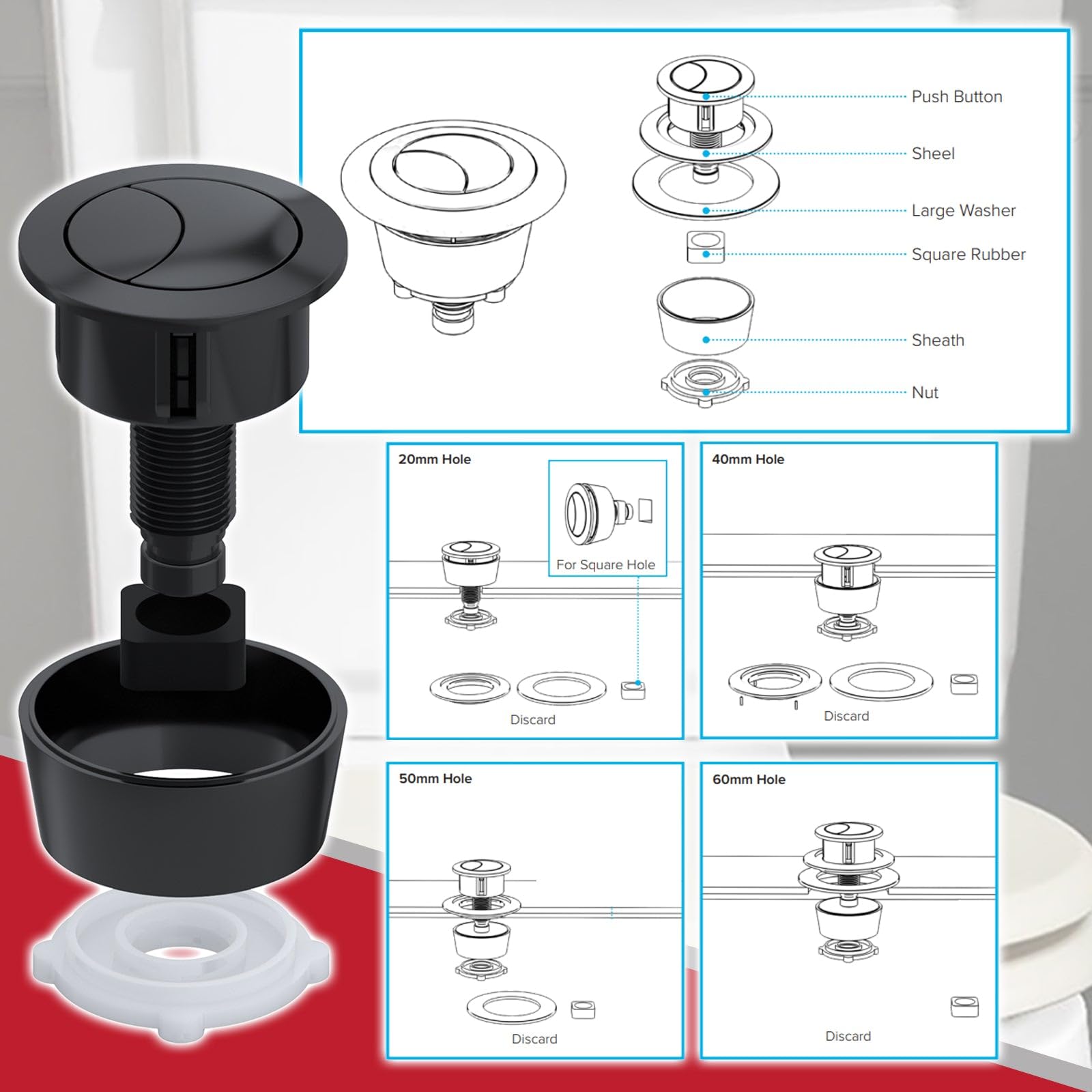 Push Button
Sheel
Large Washer
Square Rubber
Sheath
Nut

20mm Hole
For Square Hole
Discard

40mm Hole
Discard

50mm Hole
Discard

60mm Hole
Discard