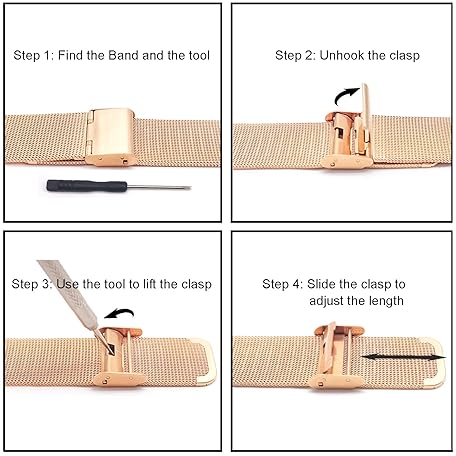 Step 1: Find the Band and the tool

Step 2: Unhook the clasp

Step 3: Use the tool to lift the clasp

Step 4: Slide the clasp to adjust the length