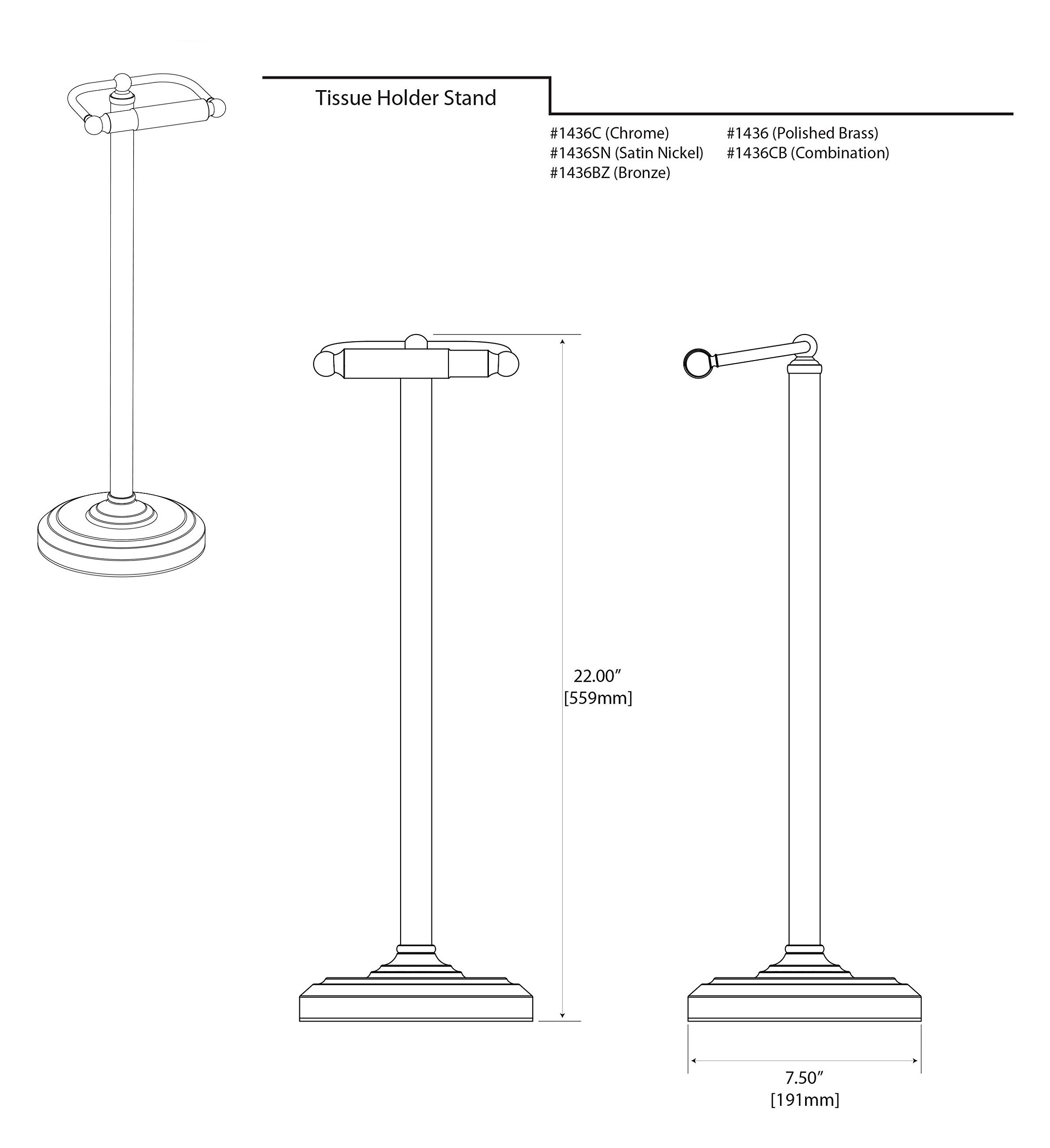 Tissue Holder Stand

#1436C (Chrome)
#1436SN (Satin Nickel)
#1436BZ (Bronze)

#1436 (Polished Brass)
#1436CB (Combination)

22.00”
[559mm]

7.50”
[191mm]