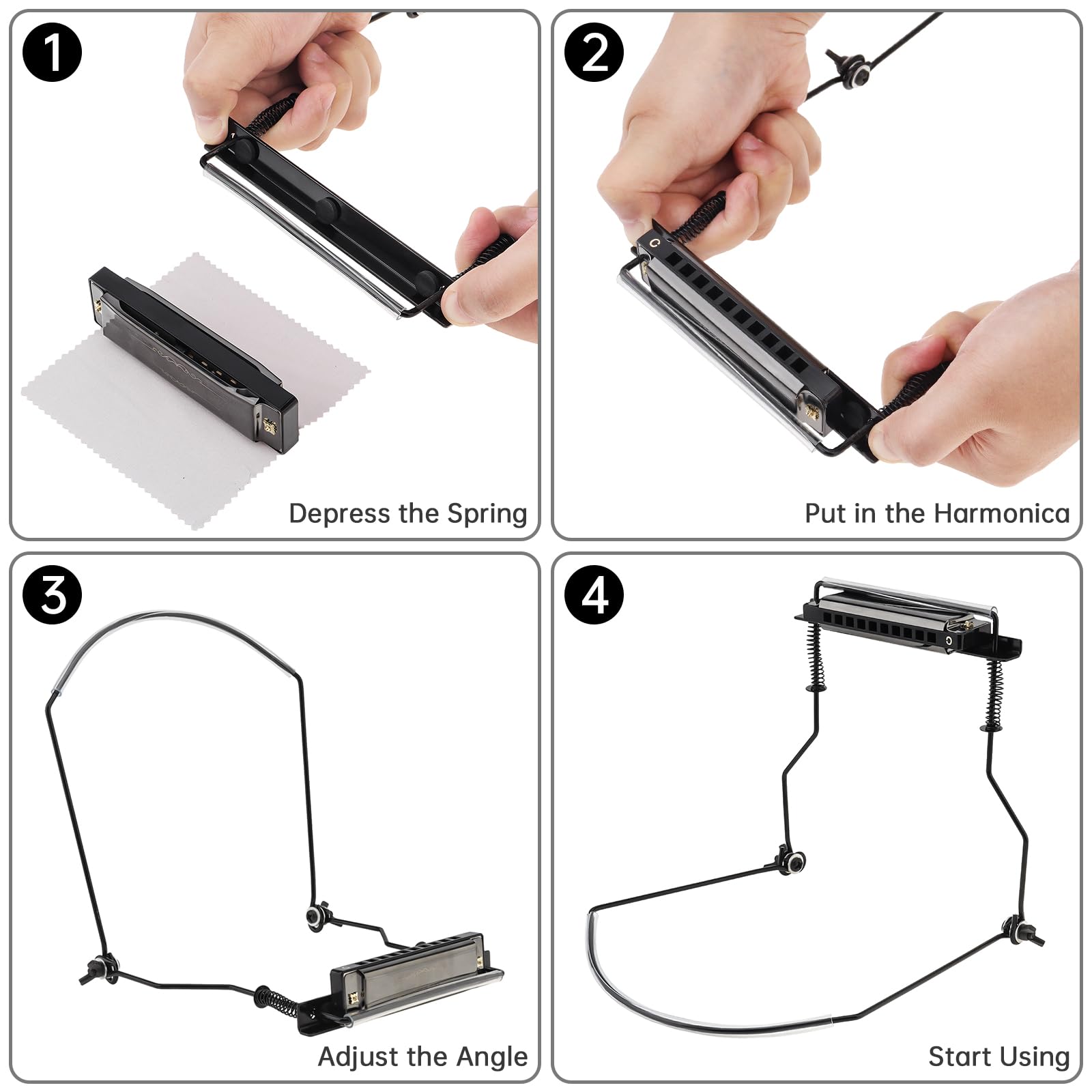 1

Depress the Spring

2

Put in the Harmonica

3

Adjust the Angle

4

Start Using