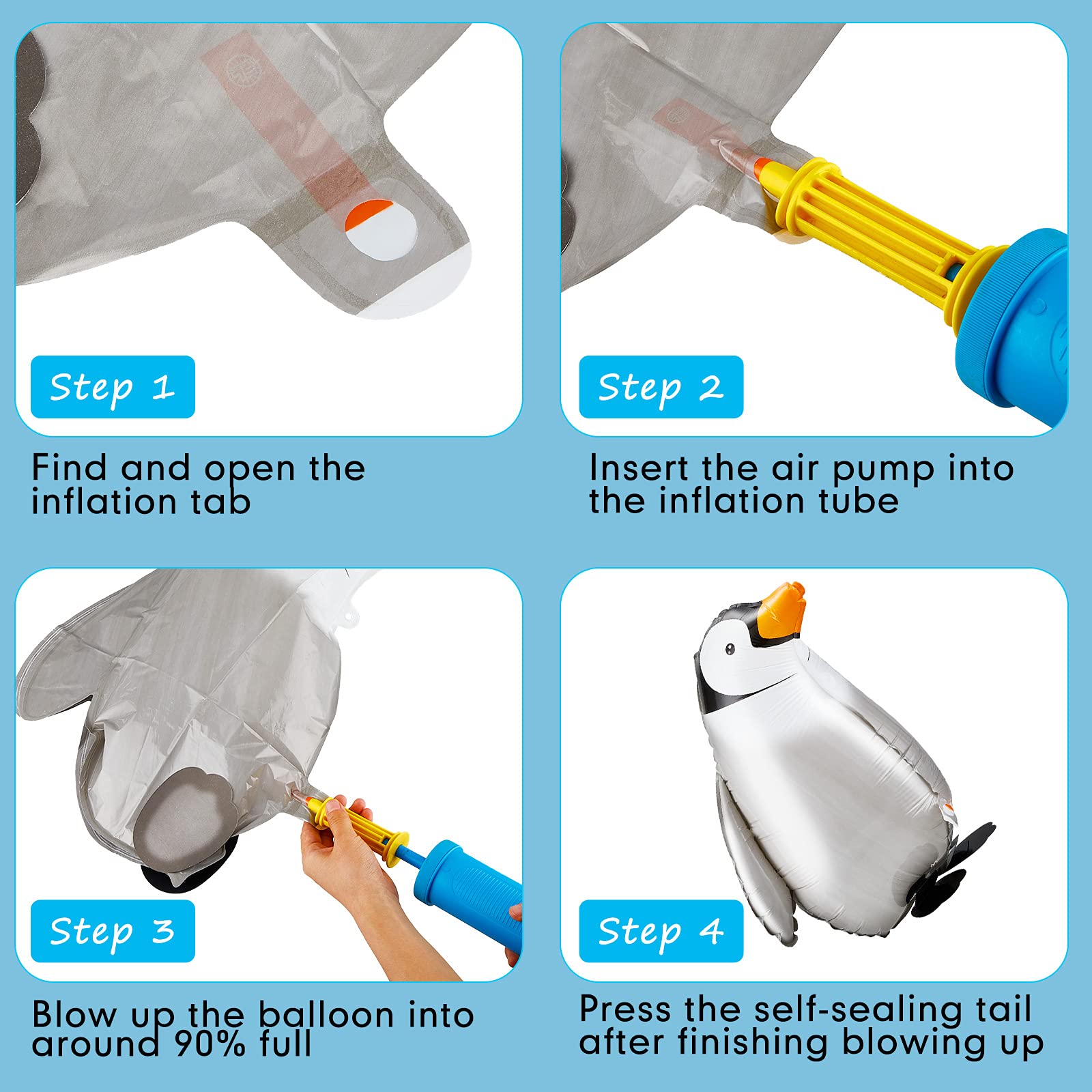 Step 1

Find and open the inflation tab

Step 2

Insert the air pump into the inflation tube

Step 3

Blow up the balloon into around 90% full

Step 4

Press the self-sealing tail after finishing blowing up