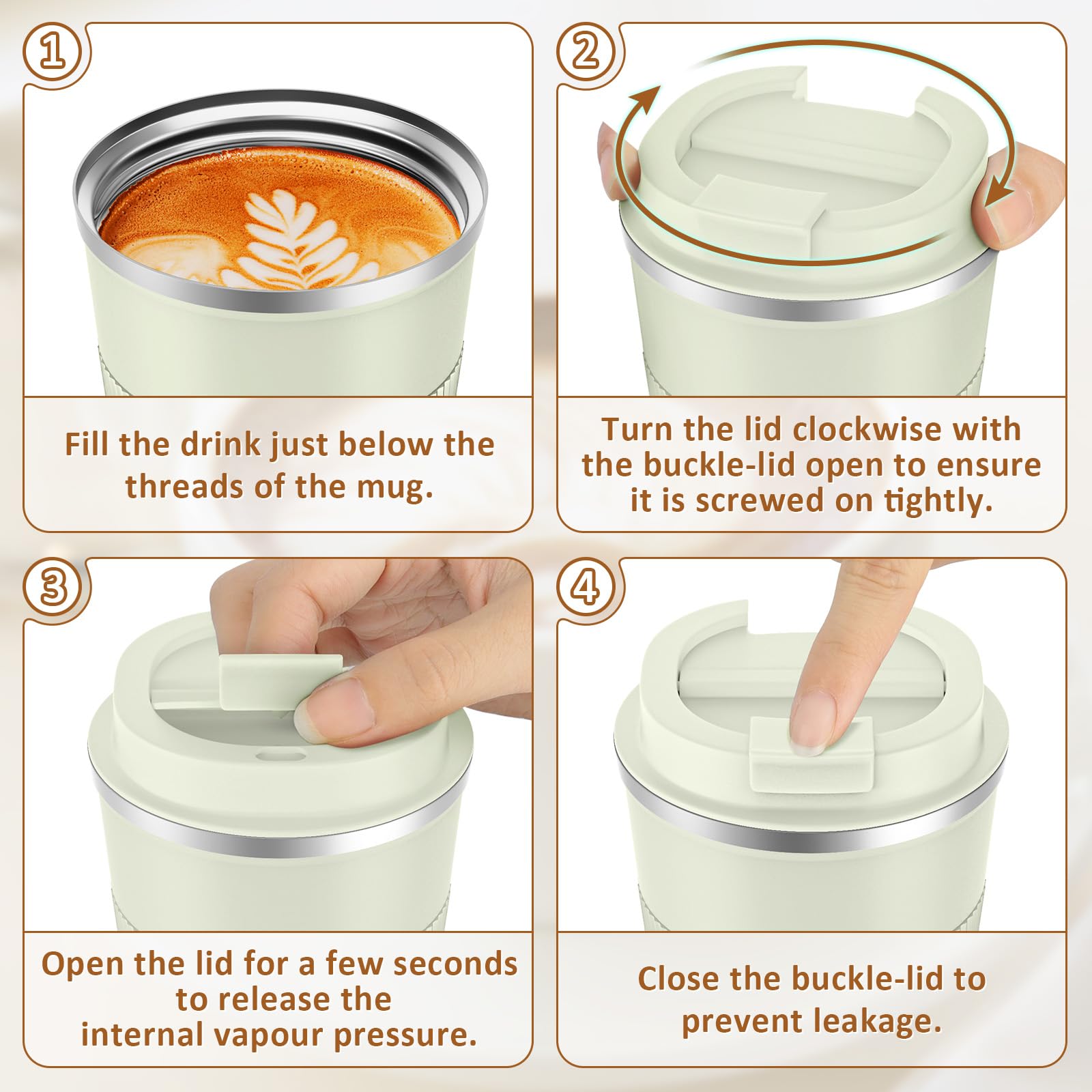 1

Fill the drink just below the threads of the mug.

2

Turn the lid clockwise with the buckle-lid open to ensure it is screwed on tightly.

3

Open the lid for a few seconds to release the internal vapour pressure.

4

Close the buckle-lid to prevent leakage.