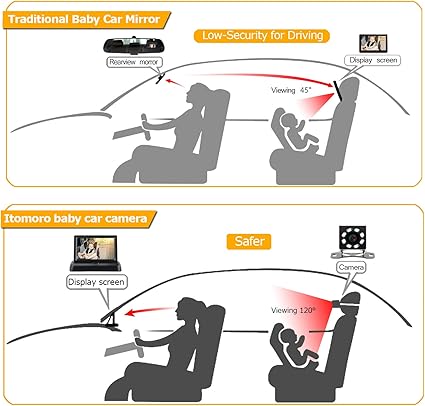 Traditional Baby Car Mirror

Low-Security for Driving

Rearview mirror

Display screen

Viewing 45°

Itomoro baby car camera

Safer

Display screen

Camera

Viewing 120°