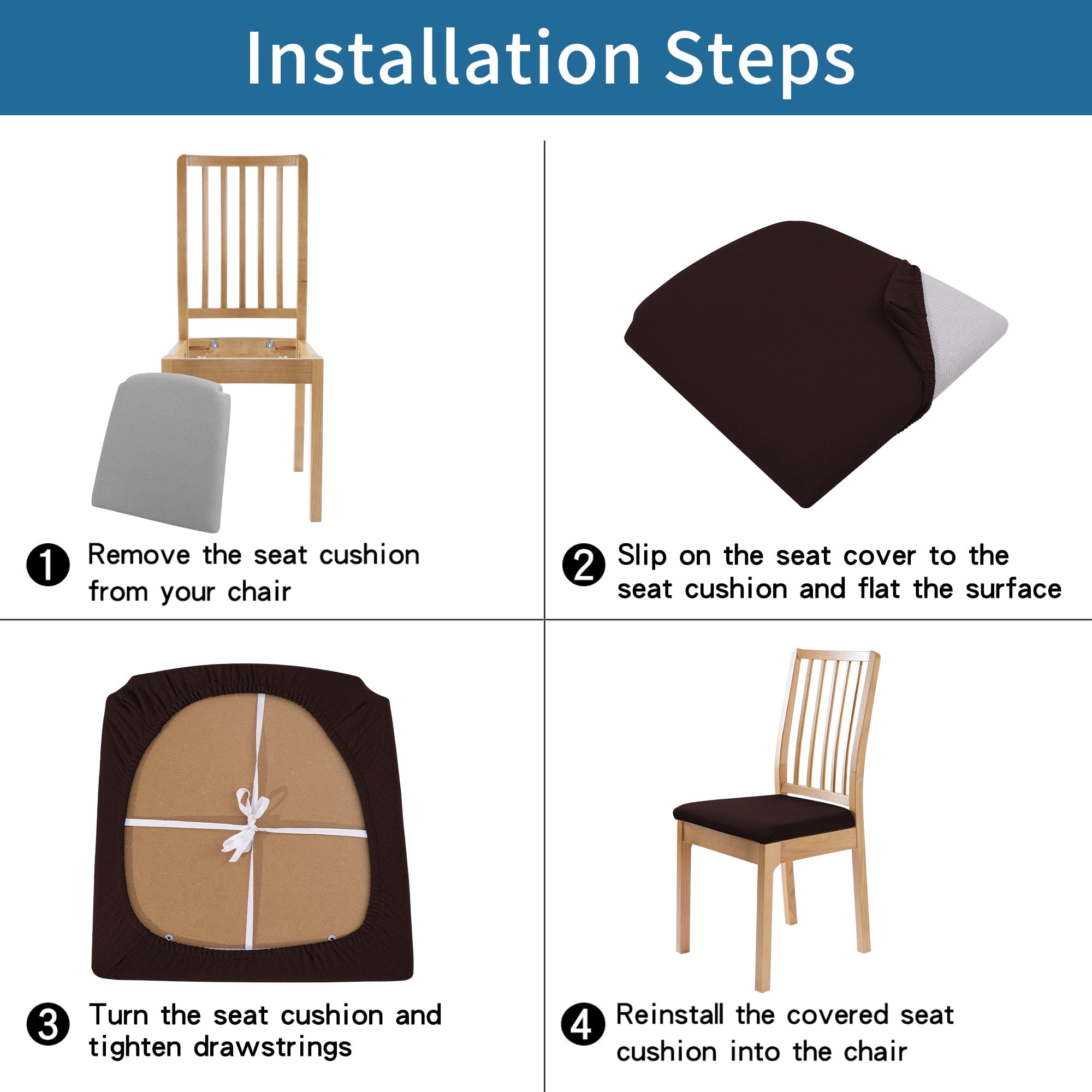 Installation Steps

1 Remove the seat cushion from your chair

2 Slip on the seat cover to the seat cushion and flat the surface

3 Turn the seat cushion and tighten drawstrings

4 Reinstall the covered seat cushion into the chair