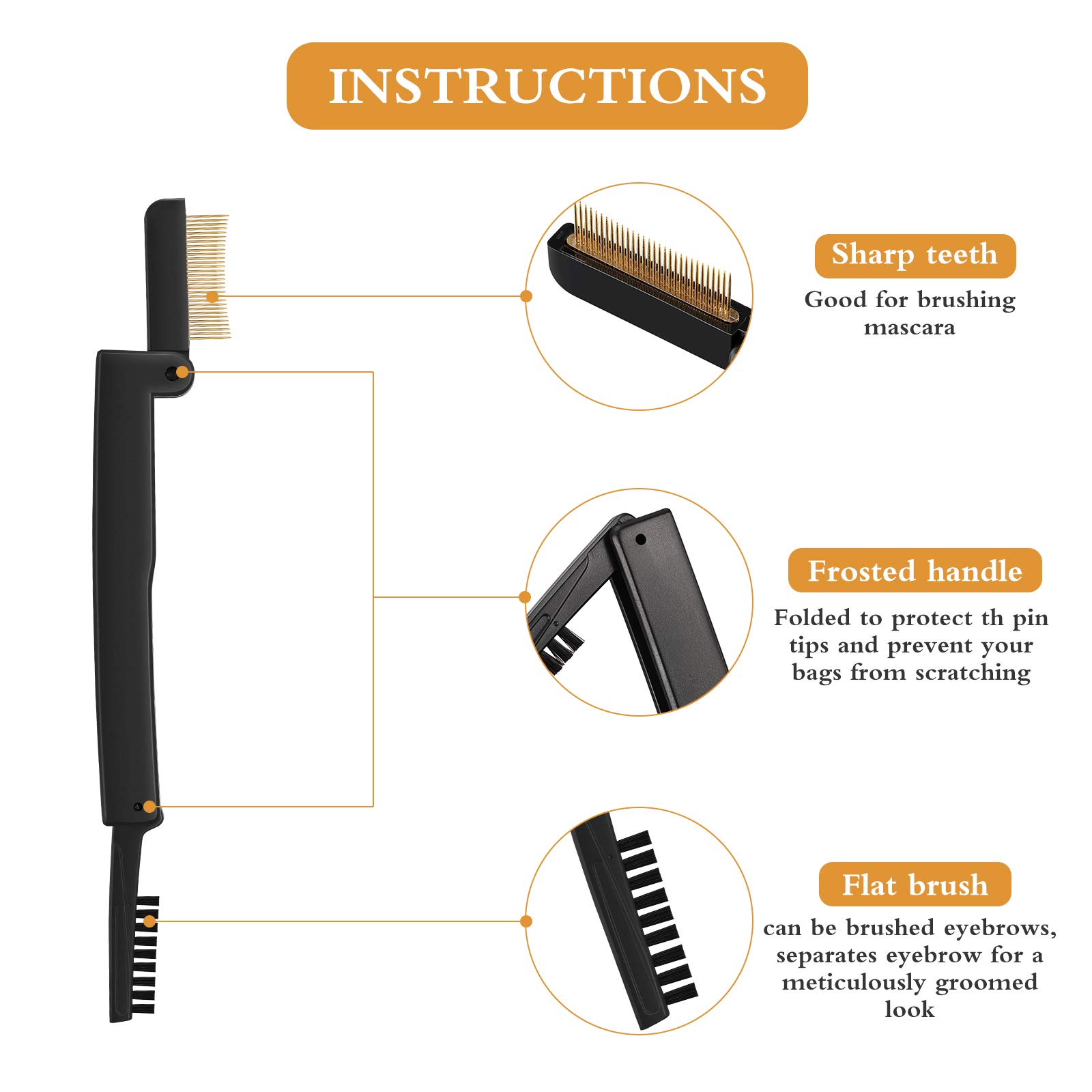 INSTRUCTIONS

Sharp teeth

Good for brushing mascara

Frosted handle

Folded to protect th pin tips and prevent your bags from scratching

Flat brush

can be brushed eyebrows, separates eyebrow for a meticulously groomed look