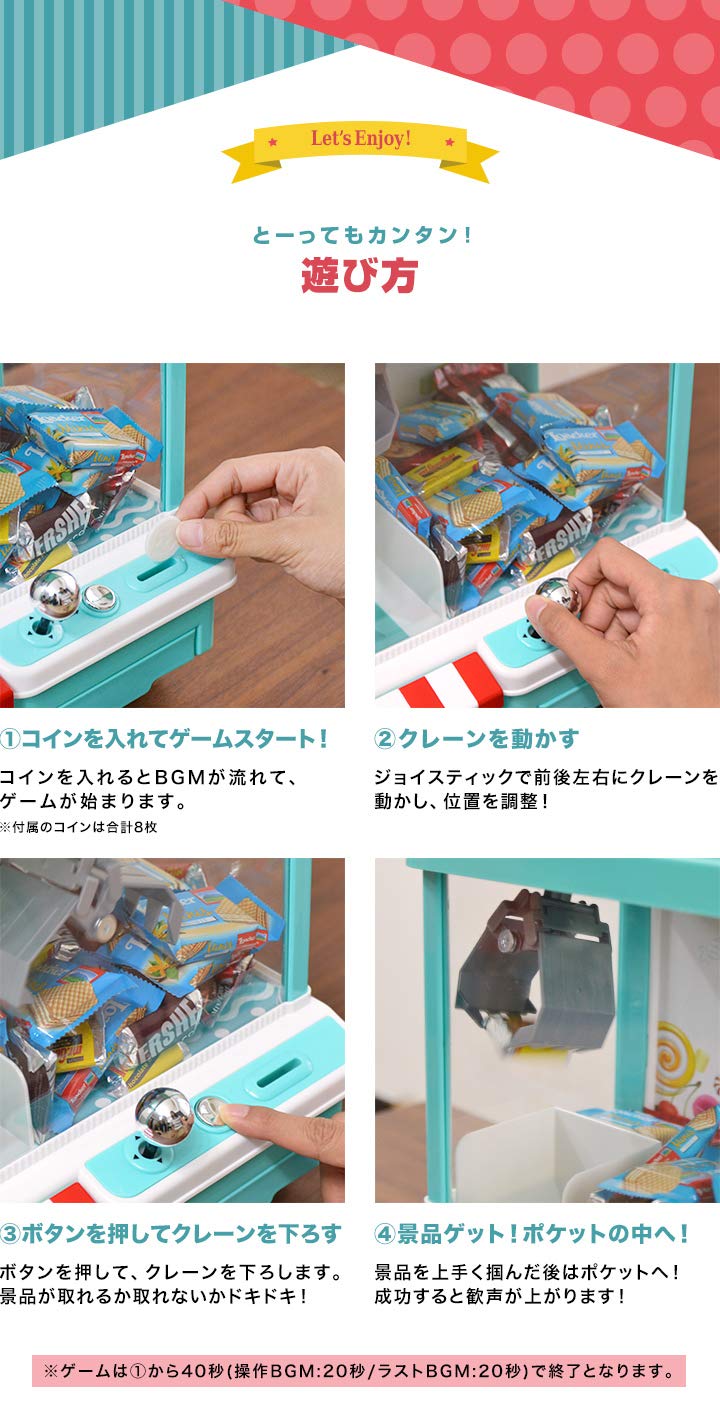 Let's Enjoy!

とーってもカンタン！
遊び方

①コインを入れてゲームスタート！
コインを入れるとBGMが流れて、ゲームが始まります。
※付属のコインは合計8枚

②クレーンを動かす
ジョイスティックで前後左右にクレーンを動かし、位置を調整！

③ボタンを押してクレーンを下ろす
ボタンを押して、クレーンを下ろします。景品が取れるか取れないかドキドキ！

④景品ゲット！ポケットの中へ！
景品を上手く掴んだ後はポケットへ！成功すると歓声が上がります！

※ゲームは①から40秒(操作BGM:20秒/ラストBGM:20秒)で終了となります。