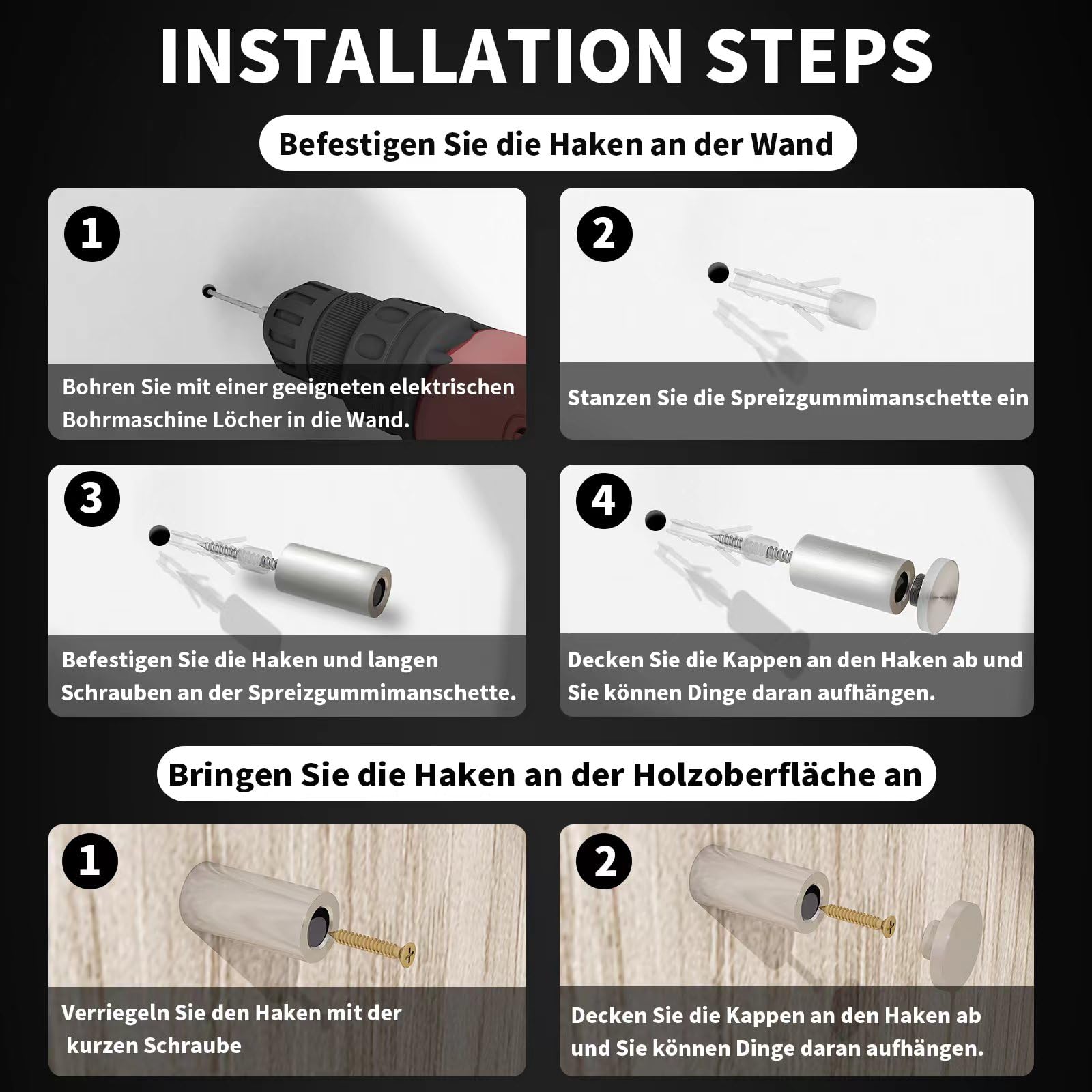 INSTALLATION STEPS

Befestigen Sie die Haken an der Wand

1

Bohren Sie mit einer geeigneten elektrischen Bohrmaschine Löcher in die Wand.

2

Stanzen Sie die Spreizgummimanschette ein

3

Befestigen Sie die Haken und langen Schrauben an der Spreizgummimanschette.

4

Decken Sie die Kappen an den Haken ab und Sie können Dinge daran aufhängen.

Bringen Sie die Haken an der Holzoberfläche an

1

Verriegeln Sie den Haken mit der kurzen Schraube

2

Decken Sie die Kappen an den Haken ab und Sie können Dinge daran aufhängen.