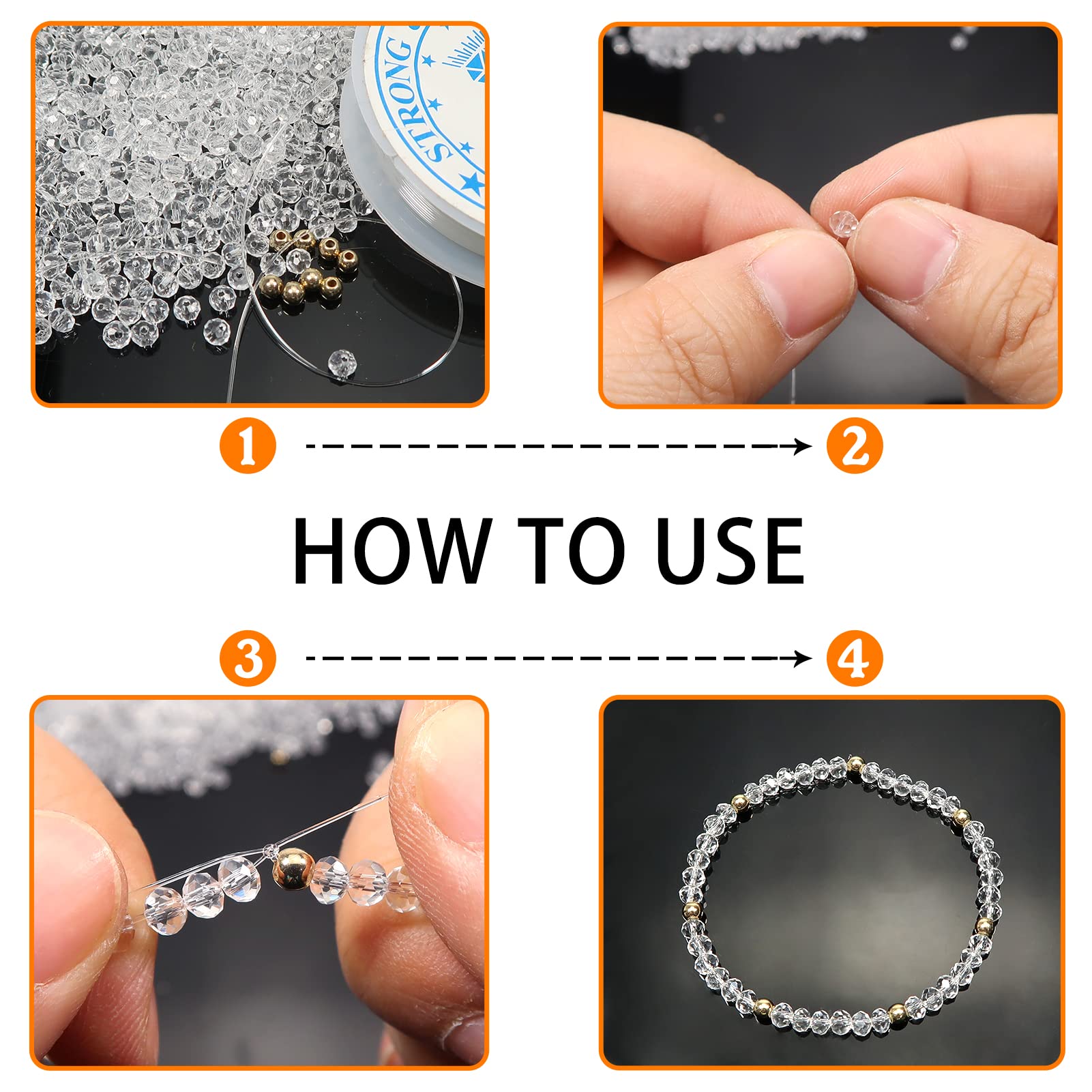 STRONG

1

2

HOW TO USE

3

4