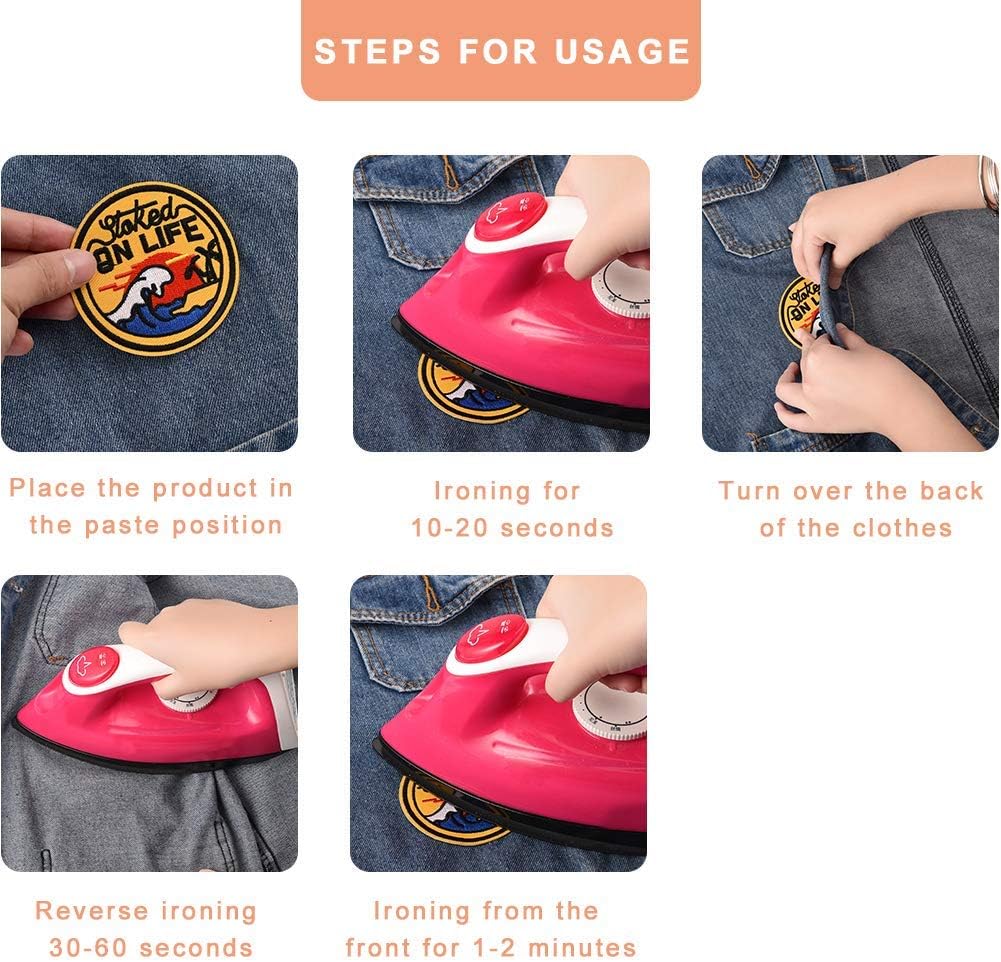 STEPS FOR USAGE

Stoked ON LIFE

Place the product in the paste position

Ironing for 10-20 seconds

Turn over the back of the clothes

Reverse ironing 30-60 seconds

Ironing from the front for 1-2 minutes