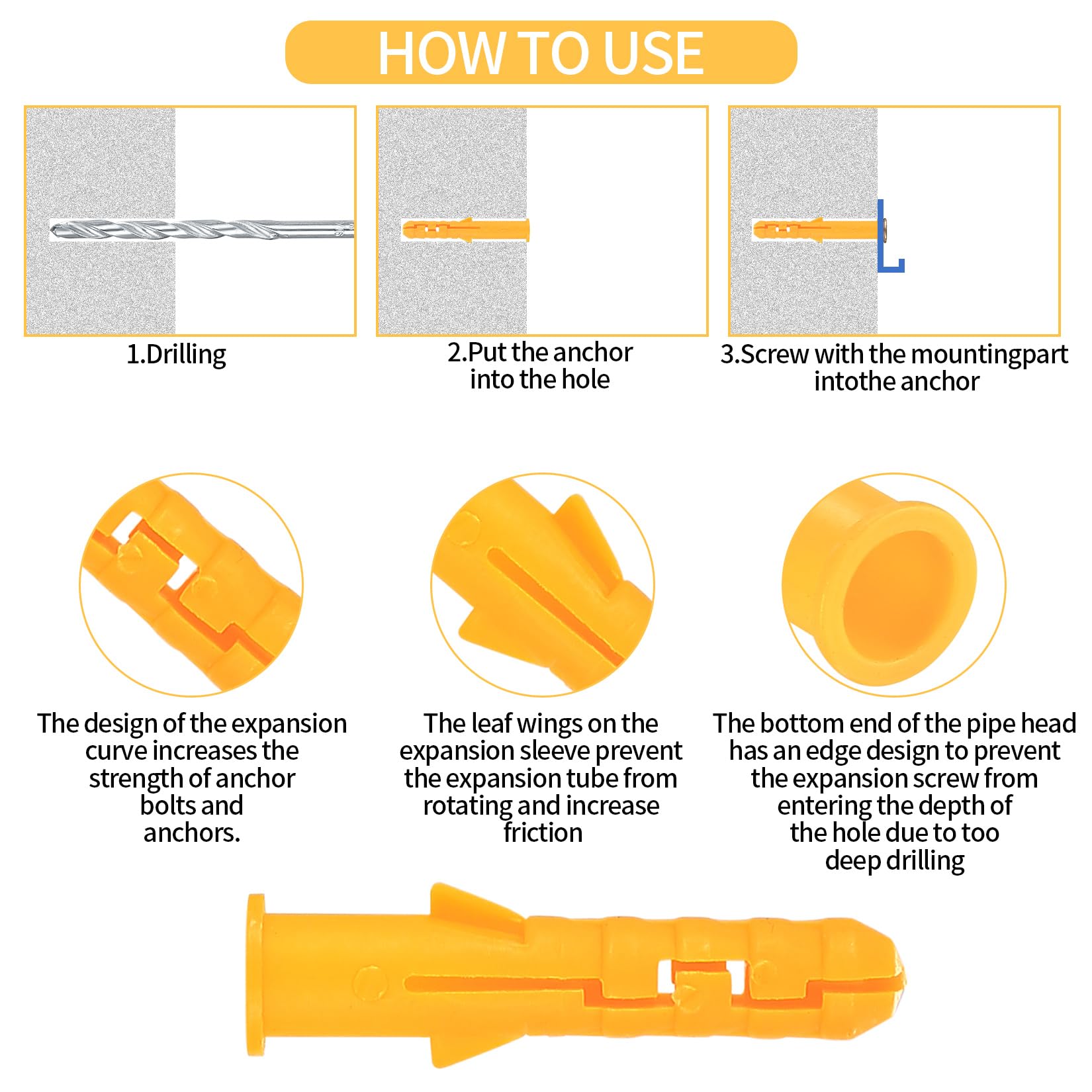 HOW TO USE

1.Drilling

2.Put the anchor into the hole

3.Screw with the mountingpart intothe anchor

The design of the expansion curve increases the strength of anchor bolts and anchors.

The leaf wings on the expansion sleeve prevent the expansion tube from rotating and increase friction

The bottom end of the pipe head has an edge design to prevent the expansion screw from entering the depth of the hole due to too deep drilling