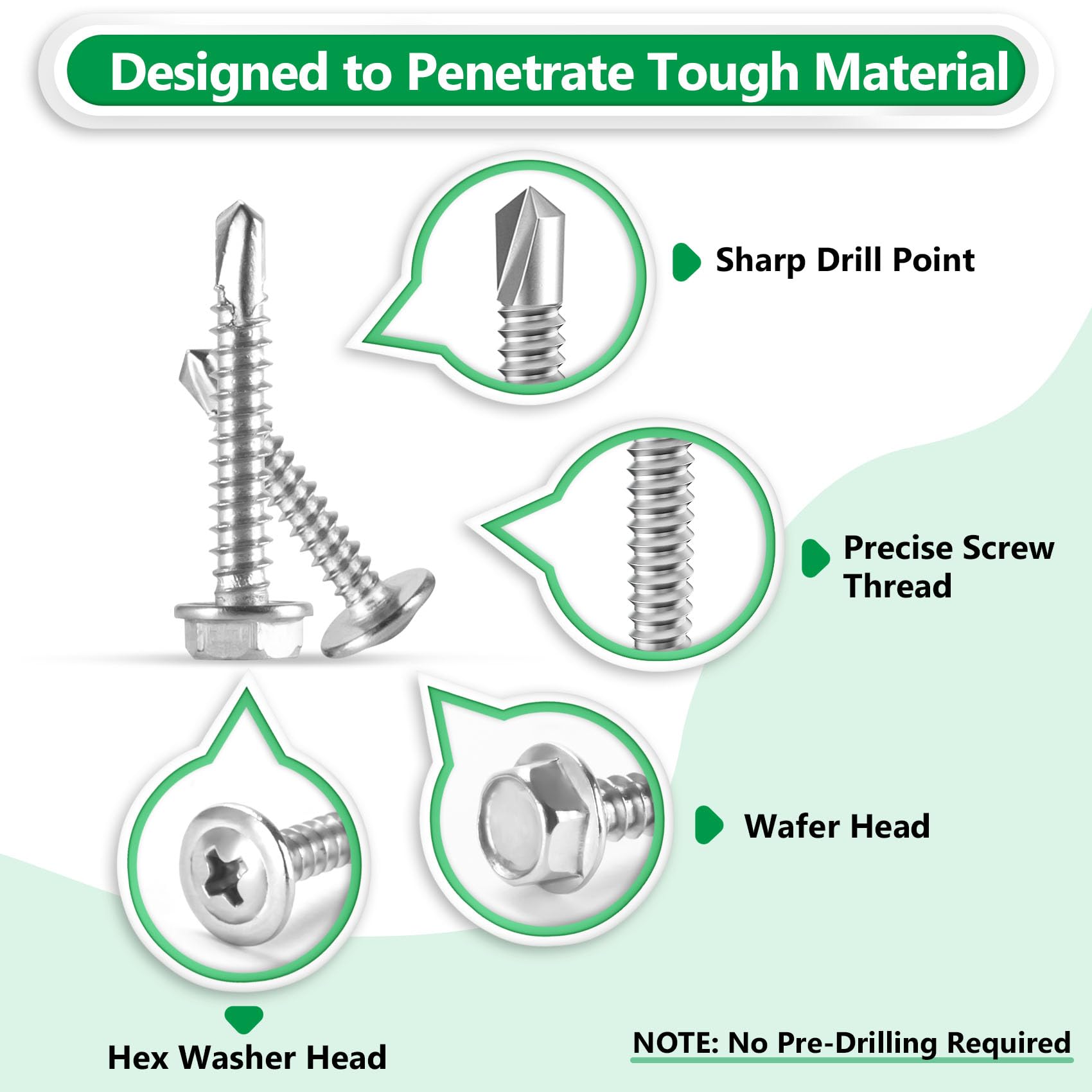 Designed to Penetrate Tough Material

Sharp Drill Point

Precise Screw Thread

Wafer Head

Hex Washer Head

NOTE: No Pre-Drilling Required