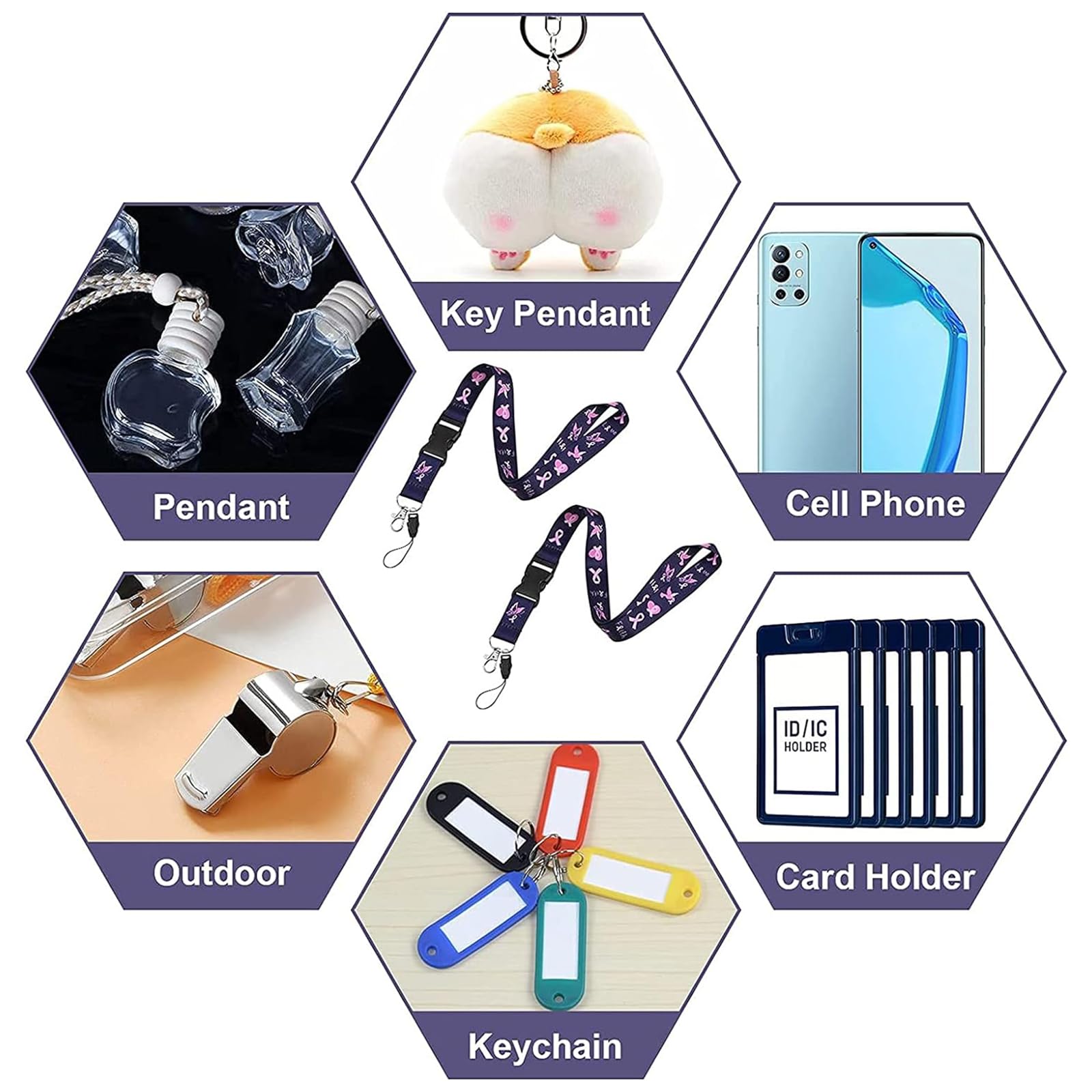 Key Pendant

Pendant

Cell Phone

Outdoor

ID/IC
HOLDER

Card Holder

Keychain