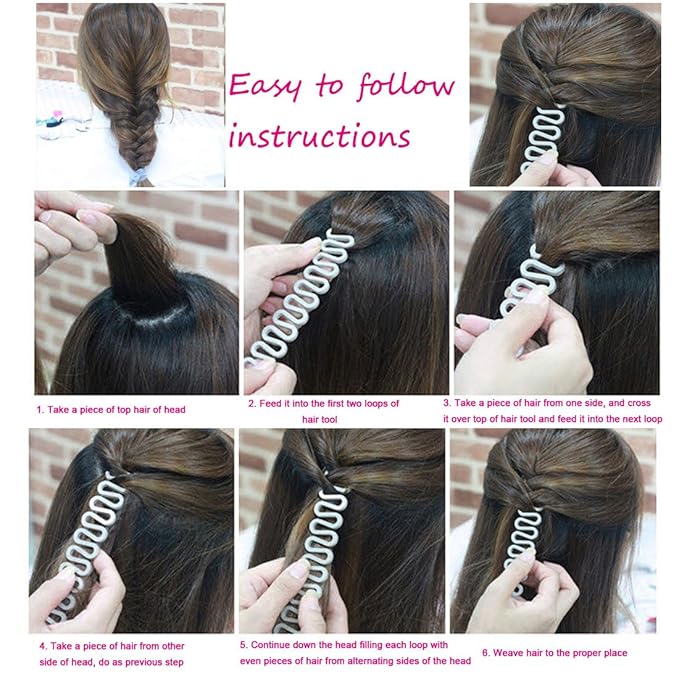 Easy to follow instructions

1. Take a piece of top hair of head

2. Feed it into the first two loops of hair tool

3. Take a piece of hair from one side, and cross it over top of hair tool and feed it into the next loop

4. Take a piece of hair from other side of head, do as previous step

5. Continue down the head filling each loop with even pieces of hair from alternating sides of the head

6. Weave hair to the proper place