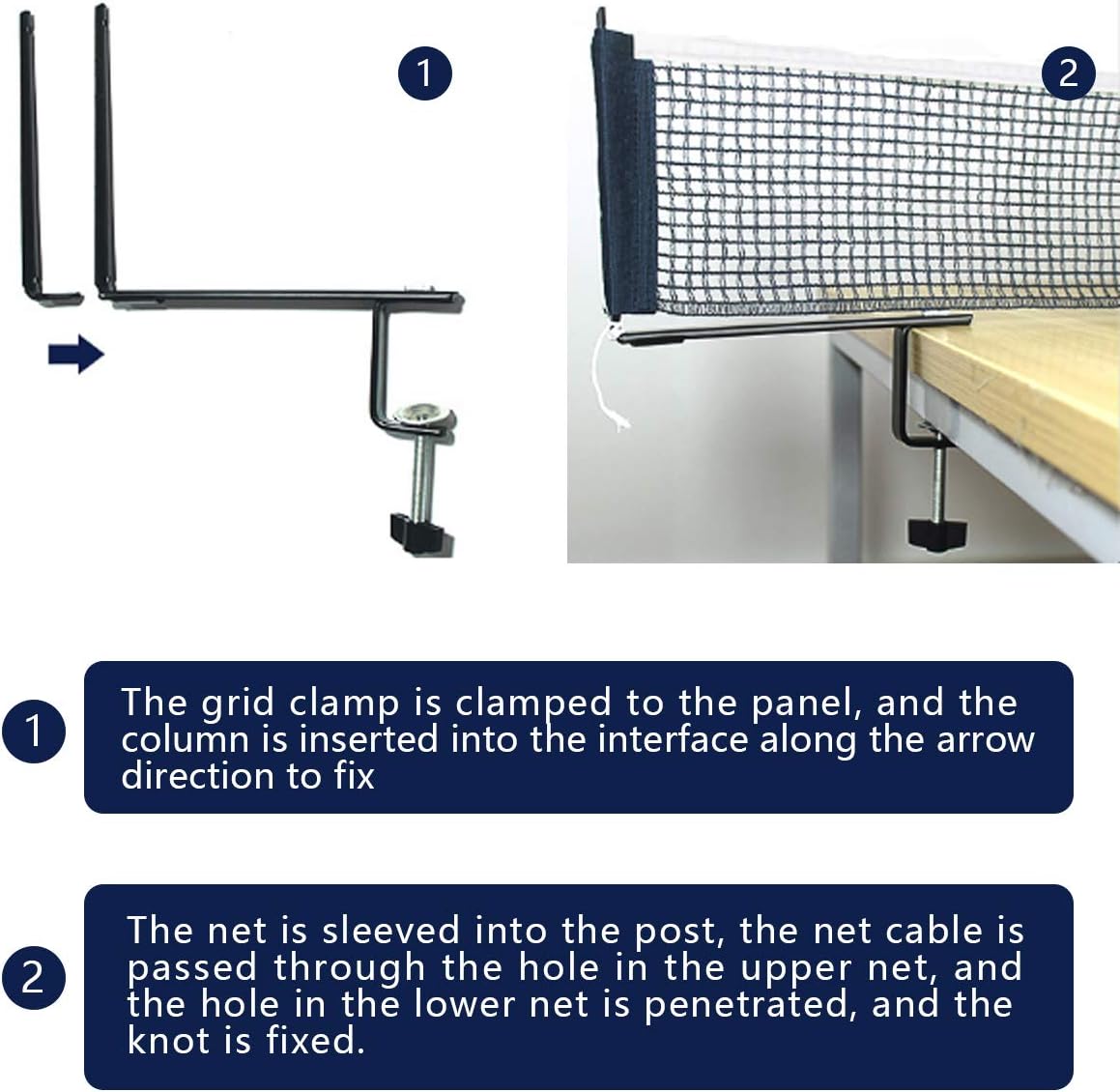 1

2

1

The grid clamp is clamped to the panel, and the column is inserted into the interface along the arrow direction to fix

2

The net is sleeved into the post, the net cable is passed through the hole in the upper net, and the hole in the lower net is penetrated, and the knot is fixed.