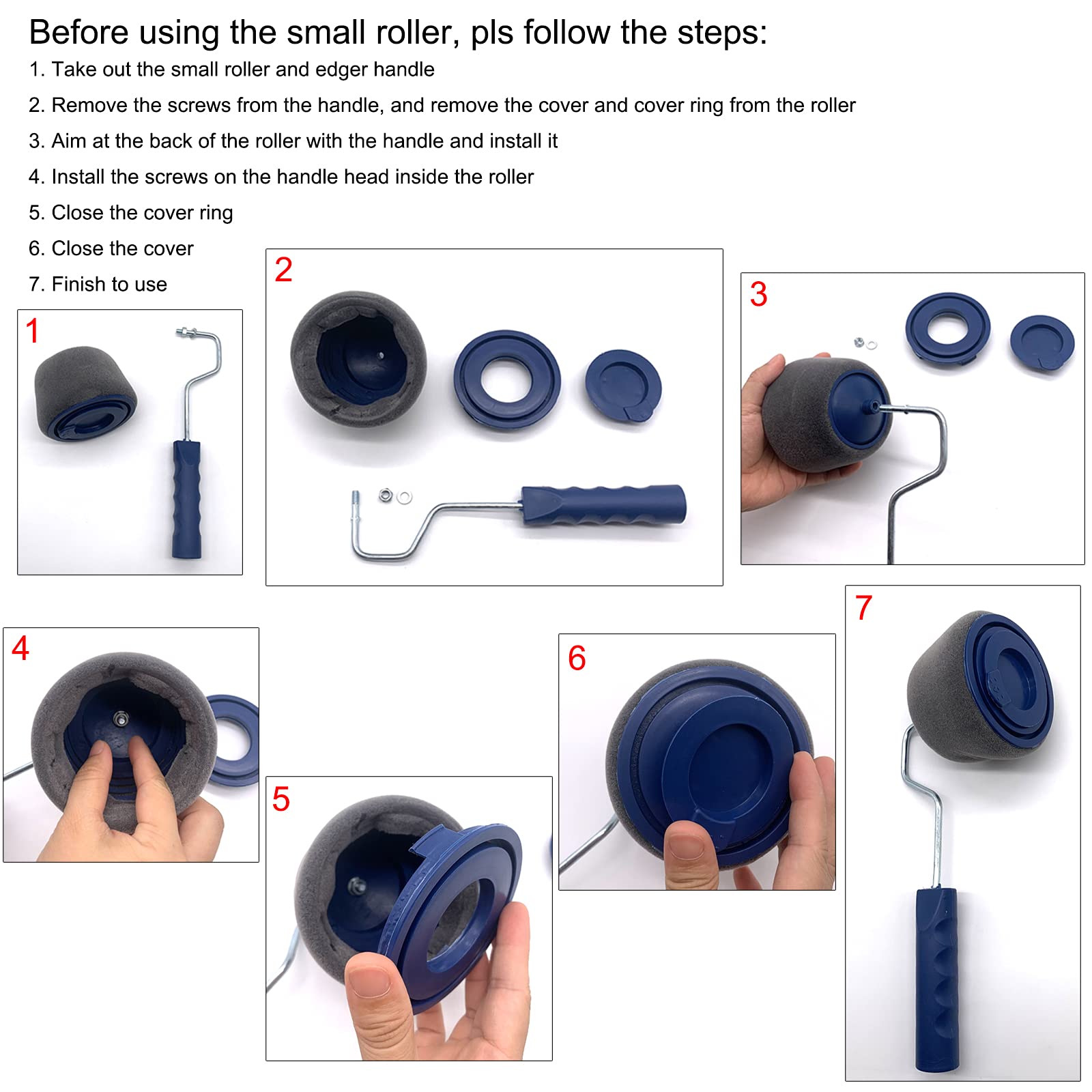 Before using the small roller, pls follow the steps:

1. Take out the small roller and edger handle

2. Remove the screws from the handle, and remove the cover and cover ring from the roller

3. Aim at the back of the roller with the handle and install it

4. Install the screws on the handle head inside the roller

5. Close the cover ring

6. Close the cover

7. Finish to use

1

2

3

4

5

6

7