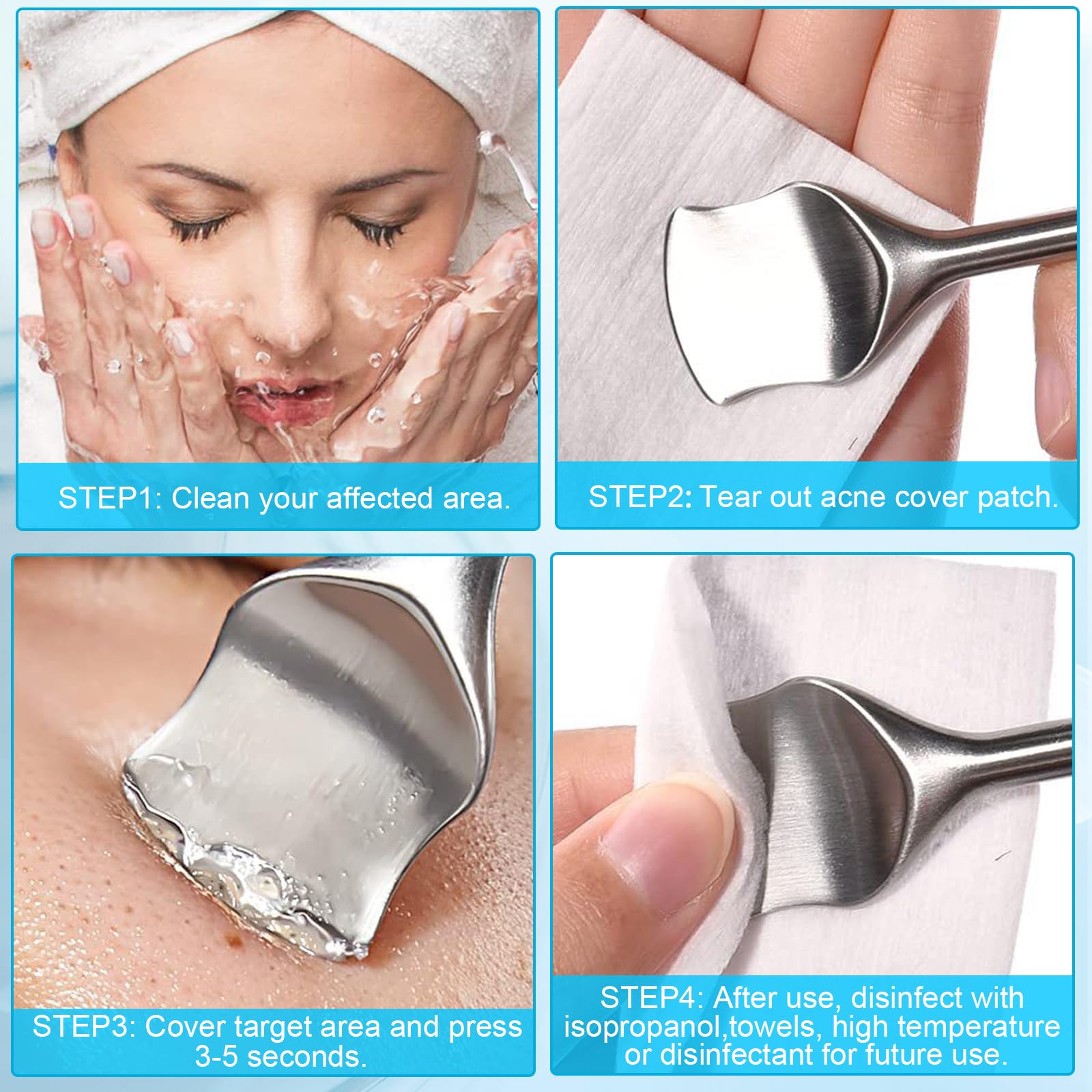 STEP1: Clean your affected area.

STEP2: Tear out acne cover patch.

STEP3: Cover target area and press 3-5 seconds.

STEP4: After use, disinfect with isopropanol,towels, high temperature or disinfectant for future use.