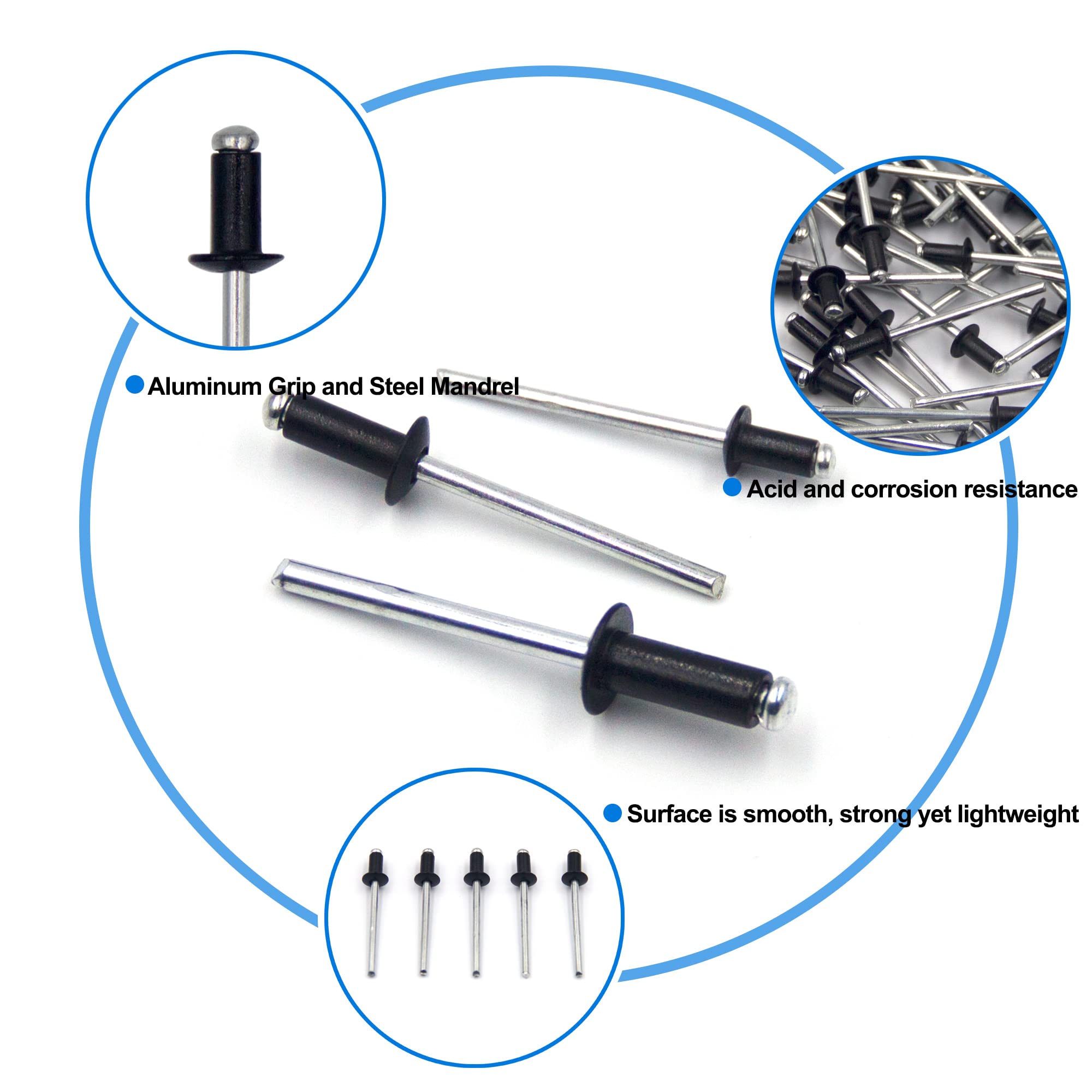 Aluminum Grip and Steel Mandrel

Acid and corrosion resistance

Surface is smooth, strong yet lightweight