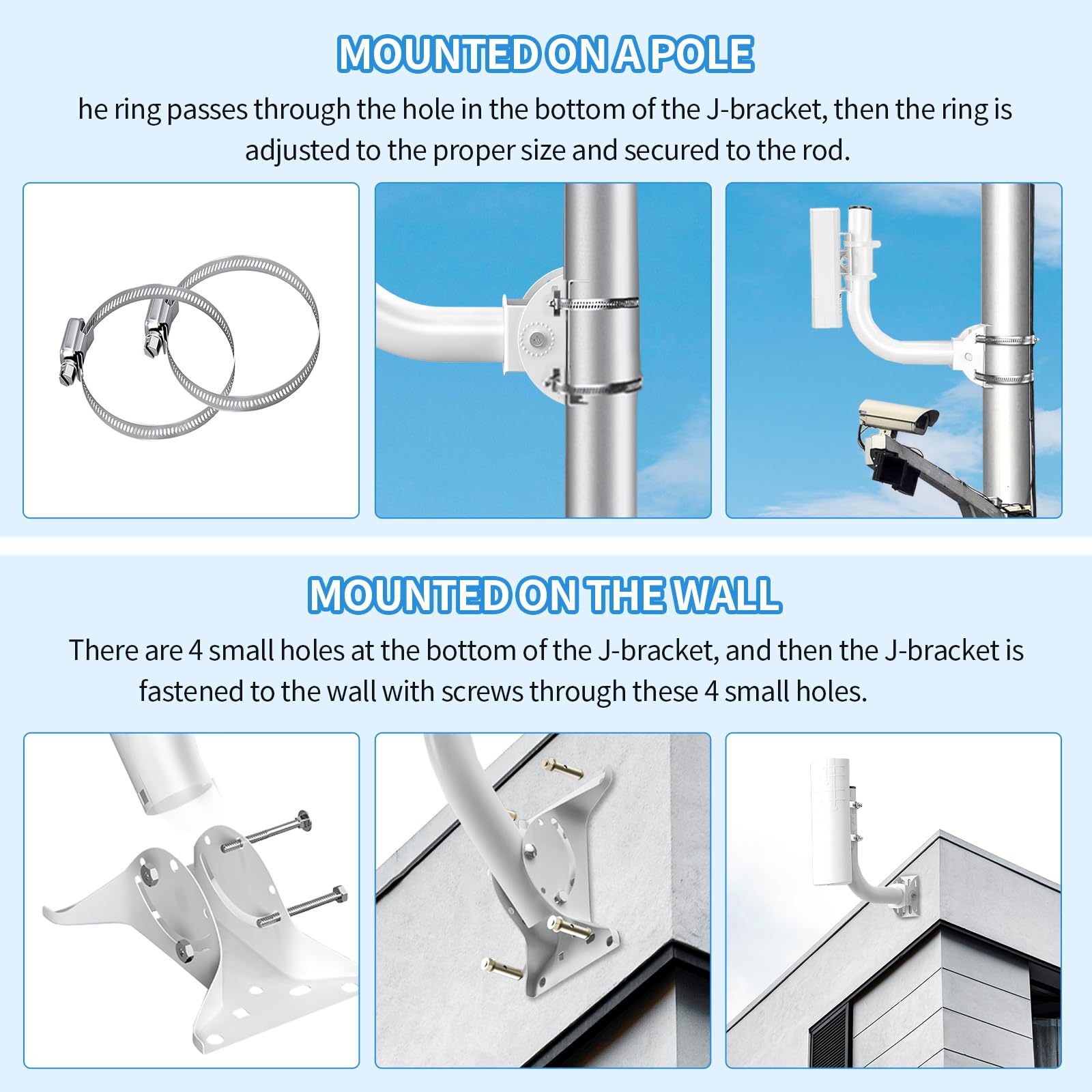 MOUNTED ON A POLE

he ring passes through the hole in the bottom of the J-bracket, then the ring is adjusted to the proper size and secured to the rod.

MOUNTED ON THE WALL

There are 4 small holes at the bottom of the J-bracket, and then the J-bracket is fastened to the wall with screws through these 4 small holes.