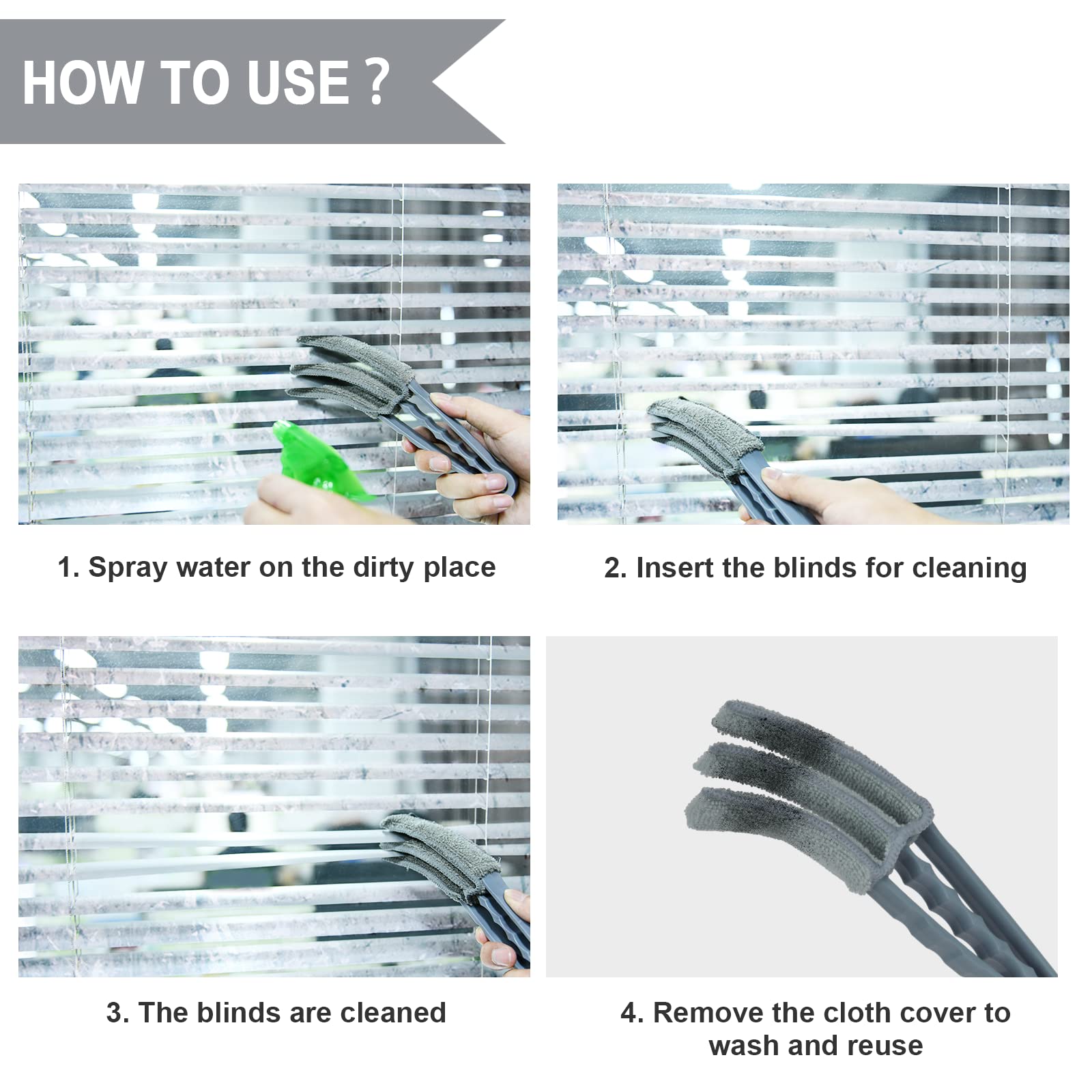 HOW TO USE ?

1. Spray water on the dirty place

2. Insert the blinds for cleaning

3. The blinds are cleaned

4. Remove the cloth cover to wash and reuse