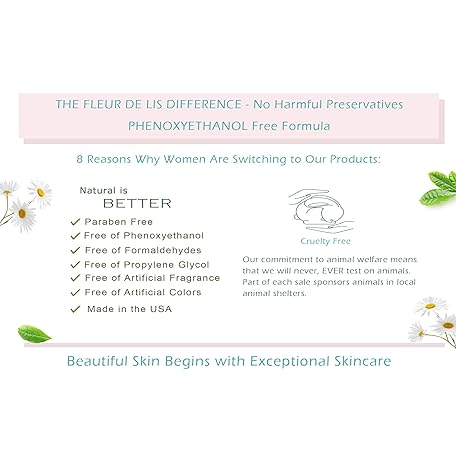 THE FLEUR DE LIS DIFFERENCE - No Harmful Preservatives
PHENOXYETHANOL Free Formula

8 Reasons Why Women Are Switching to Our Products:

Natural is
BETTER

✓ Paraben Free
✓ Free of Phenoxyethanol
✓ Free of Formaldehydes
✓ Free of Propylene Glycol
✓ Free of Artificial Fragrance
✓ Free of Artificial Colors
✓ Made in the USA

Cruelty Free

Our commitment to animal welfare means that we will never, EVER test on animals. Part of each sale sponsors animals in local animal shelters.

Beautiful Skin Begins with Exceptional Skincare