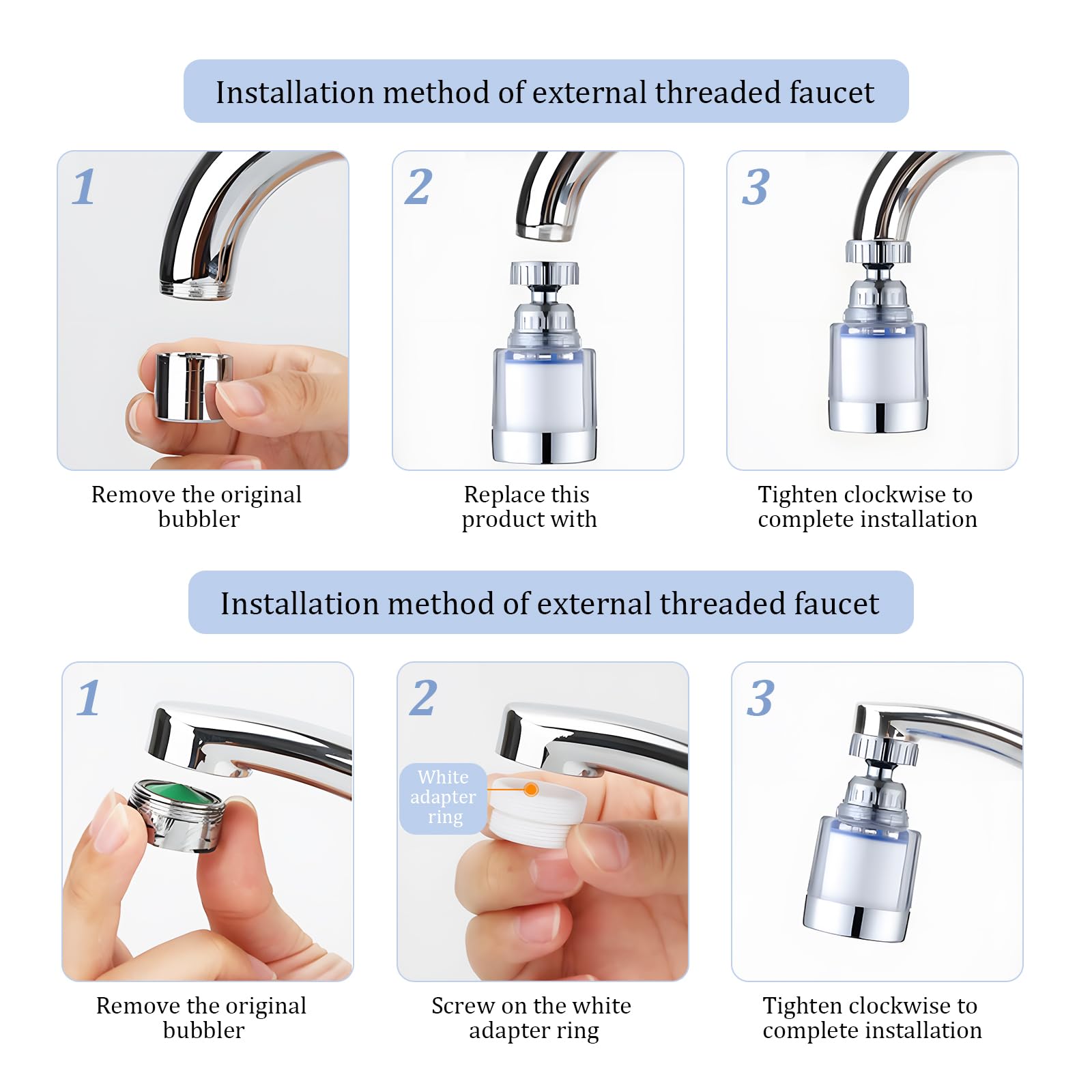 Installation method of external threaded faucet

1

Remove the original bubbler

2

Replace this product with

3

Tighten clockwise to complete installation

Installation method of external threaded faucet

1

Remove the original bubbler

2

White adapter ring

Screw on the white adapter ring

3

Tighten clockwise to complete installation