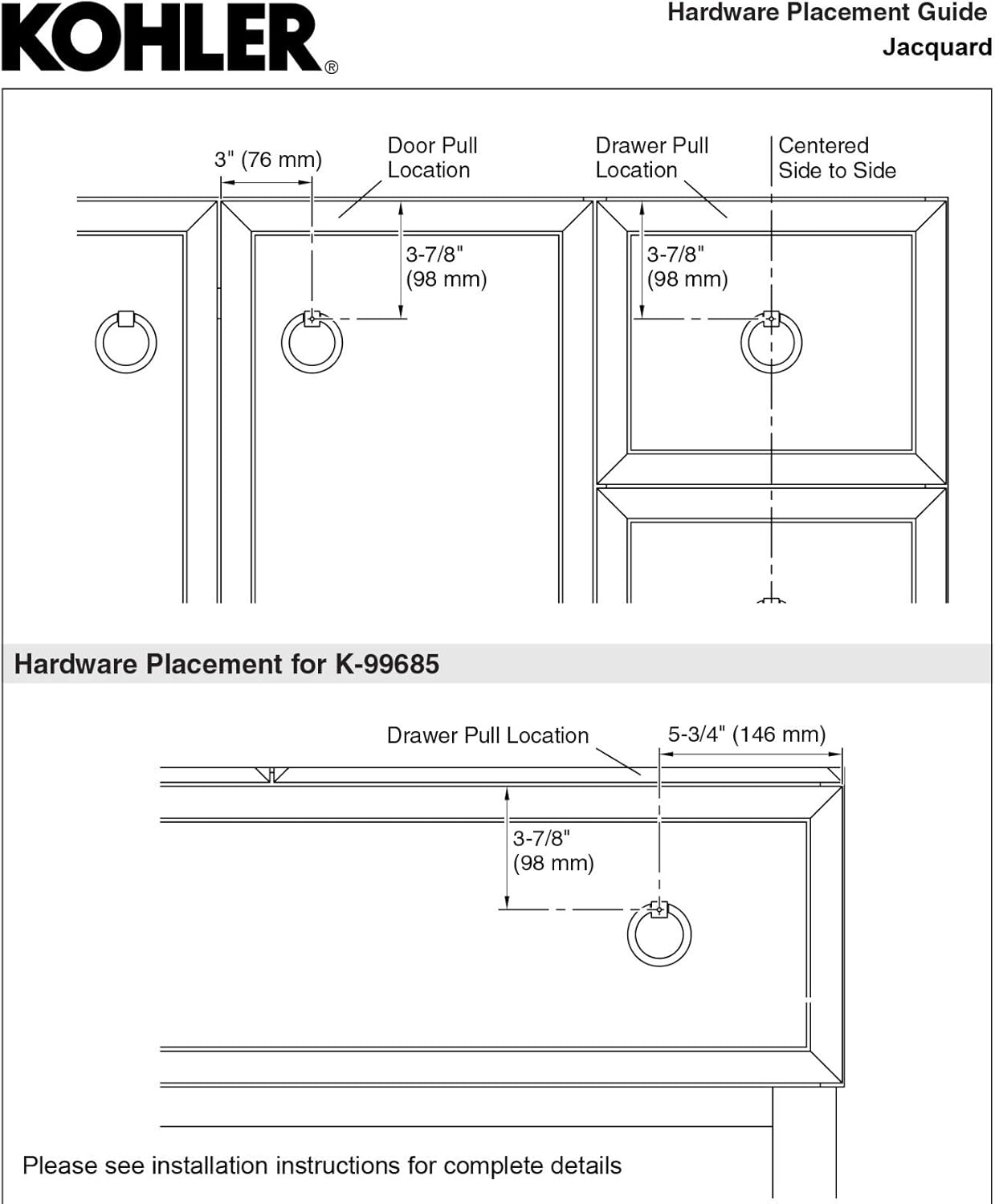 KOHLER®

Hardware Placement Guide
Jacquard

3" (76 mm)

Door Pull Location

Drawer Pull Location

Centered Side to Side

3-7/8" (98 mm)

3-7/8" (98 mm)

Hardware Placement for K-99685

Drawer Pull Location

5-3/4" (146 mm)

3-7/8" (98 mm)

Please see installation instructions for complete details