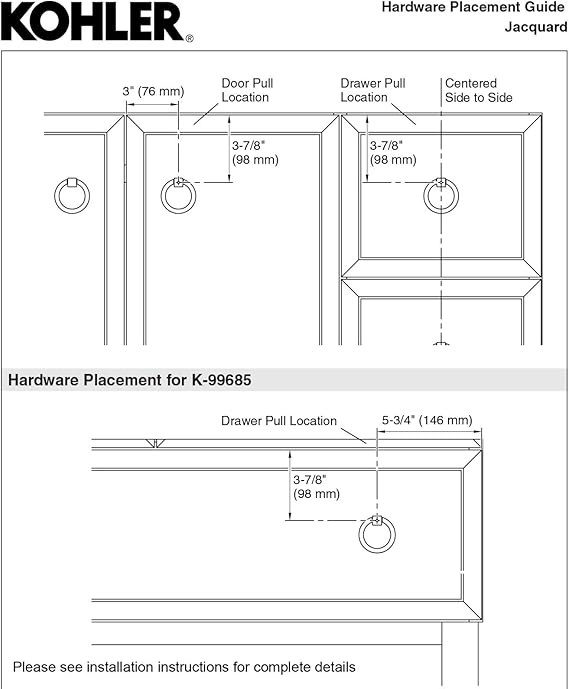 KOHLER®

Hardware Placement Guide
Jacquard

3" (76 mm)

Door Pull Location

Drawer Pull Location

Centered Side to Side

3-7/8" (98 mm)

3-7/8" (98 mm)

Hardware Placement for K-99685

Drawer Pull Location

5-3/4" (146 mm)

3-7/8" (98 mm)

Please see installation instructions for complete details