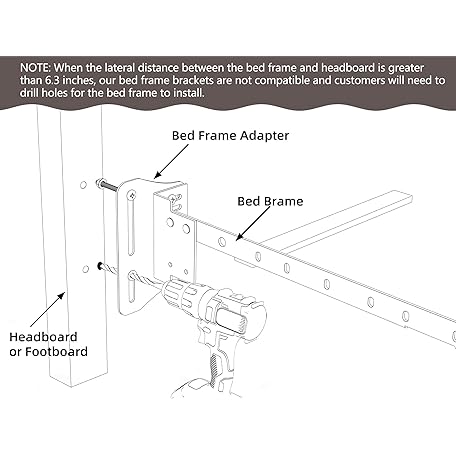 NOTE: When the lateral distance between the bed frame and headboard is greater than 6.3 inches, our bed frame brackets are not compatible and customers will need to drill holes for the bed frame to install.

Bed Frame Adapter

Bed Brame

Headboard or Footboard