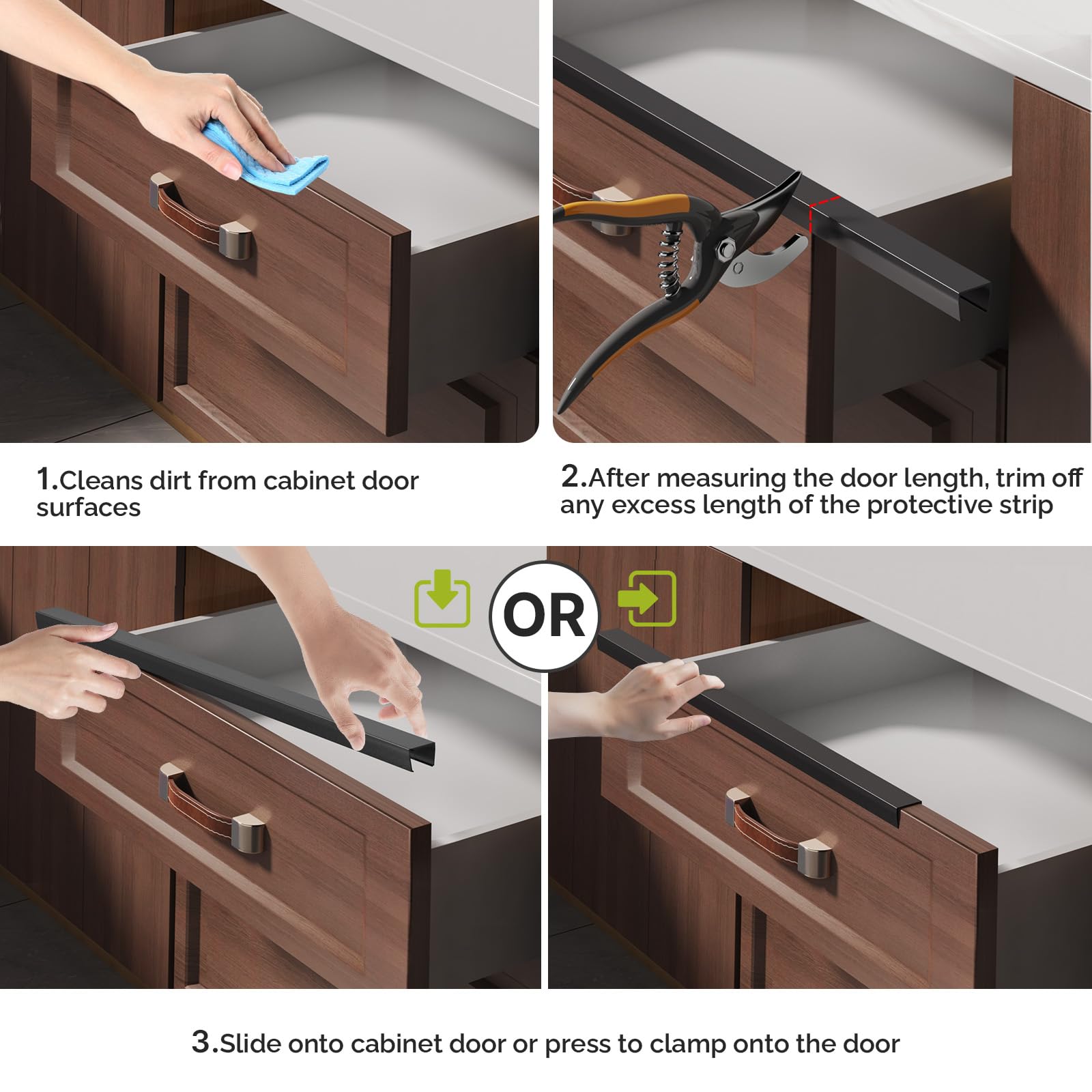 1.Cleans dirt from cabinet door surfaces

2.After measuring the door length, trim off any excess length of the protective strip

OR

3.Slide onto cabinet door or press to clamp onto the door