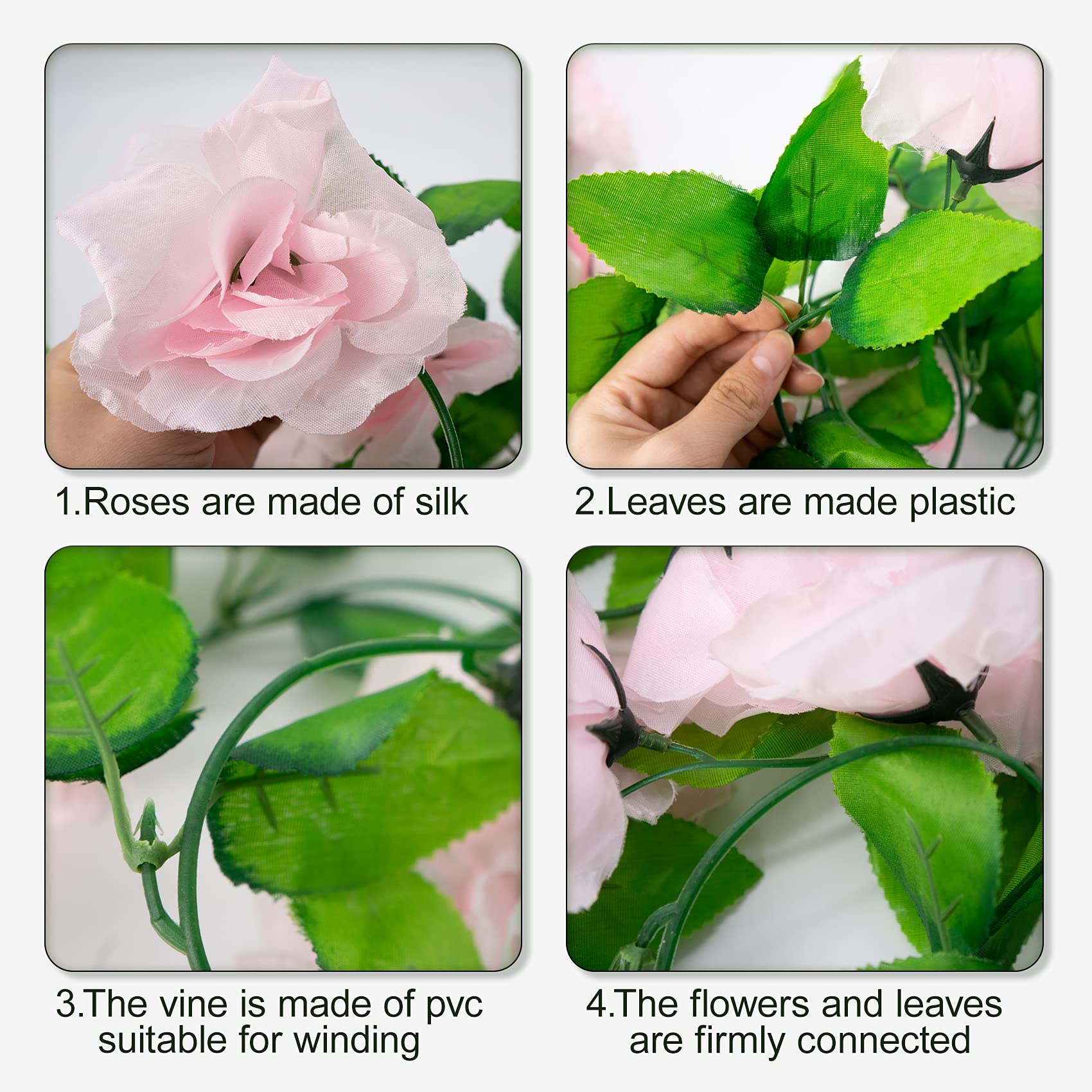 1.Roses are made of silk

2.Leaves are made plastic

3.The vine is made of pvc suitable for winding

4.The flowers and leaves are firmly connected