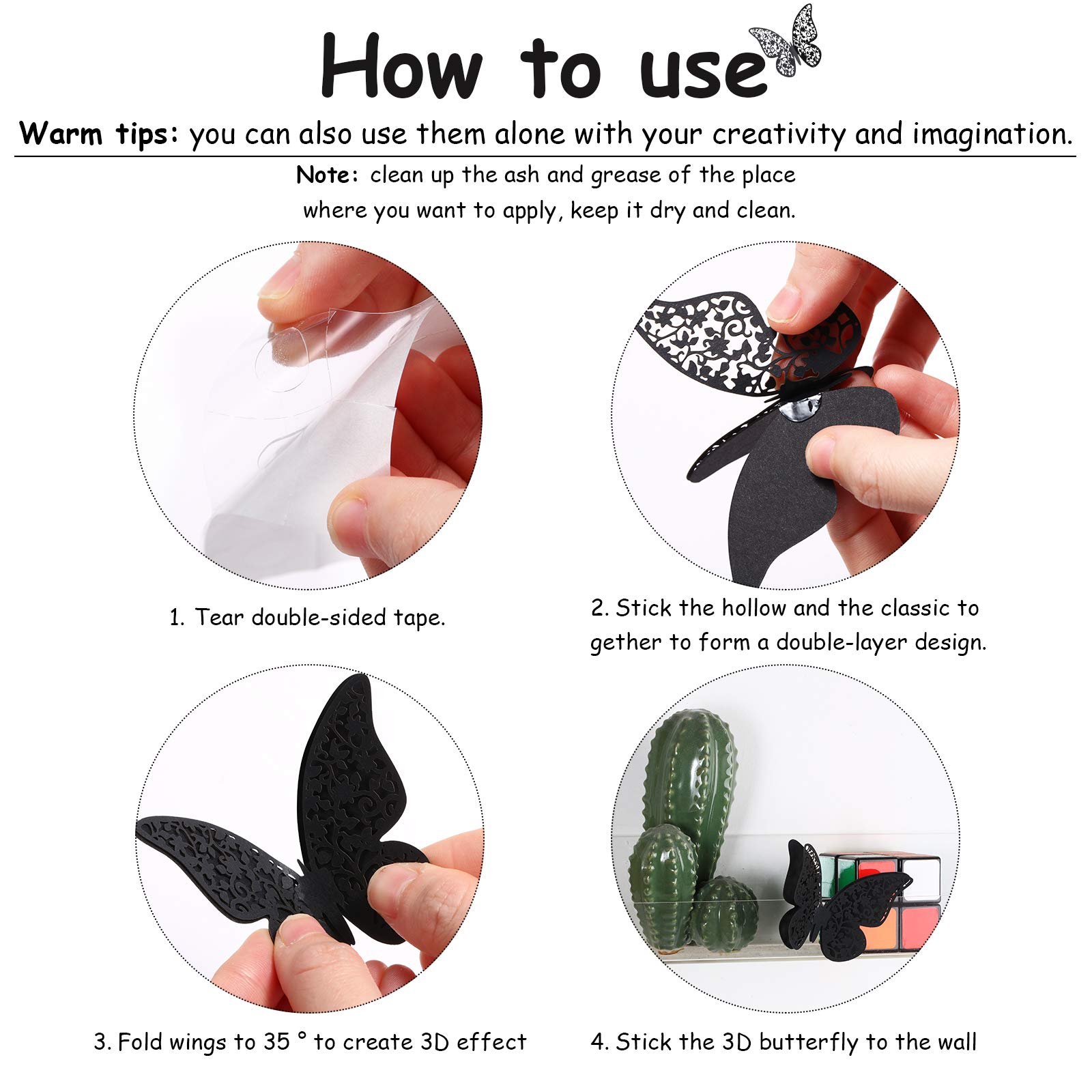 How to use

Warm tips: you can also use them alone with your creativity and imagination.

Note: clean up the ash and grease of the place where you want to apply, keep it dry and clean.

1. Tear double-sided tape.

2. Stick the hollow and the classic to gether to form a double-layer design.

3. Fold wings to 35 ° to create 3D effect

4. Stick the 3D butterfly to the wall