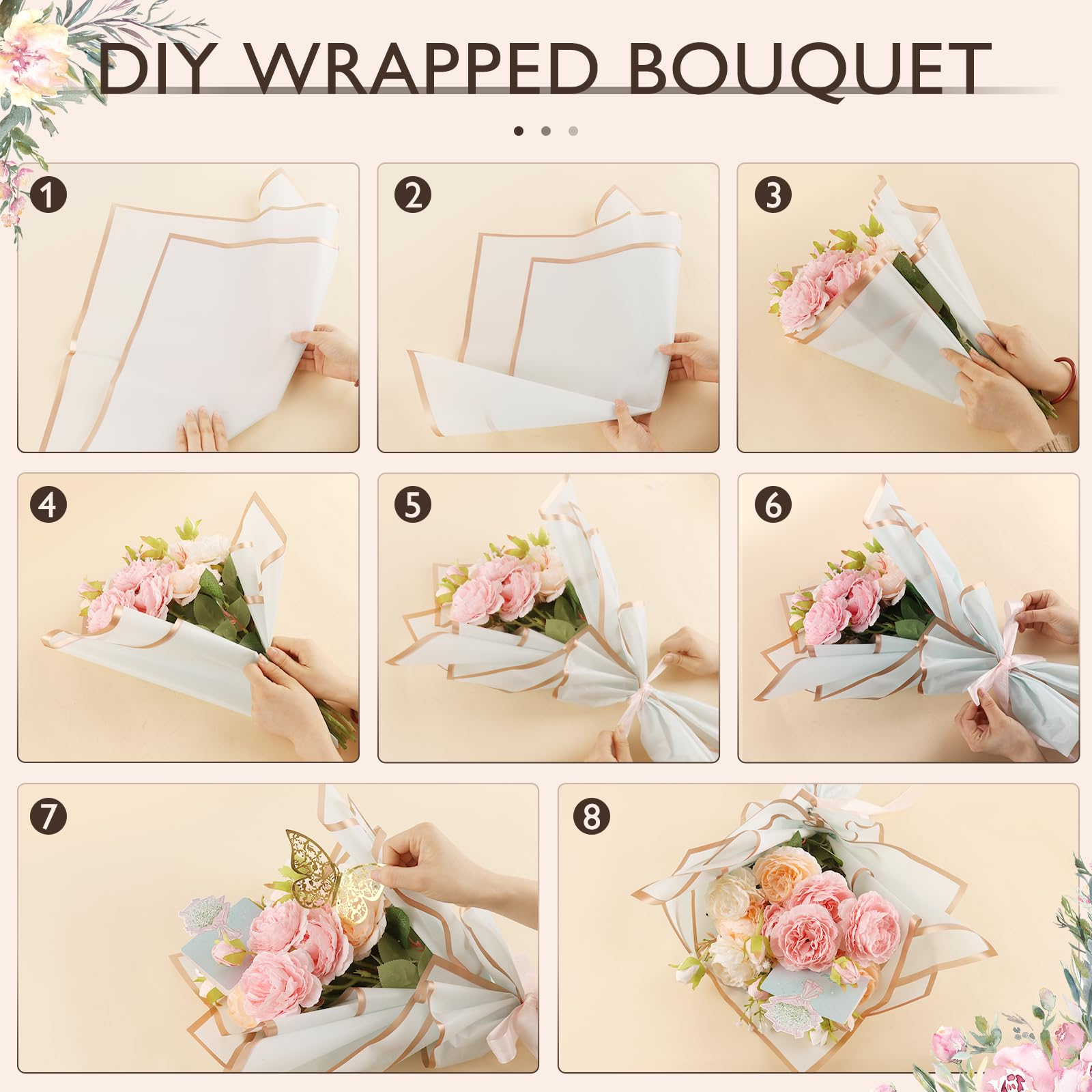 DIY WRAPPED BOUQUET

1

2

3

4

5

6

7

8