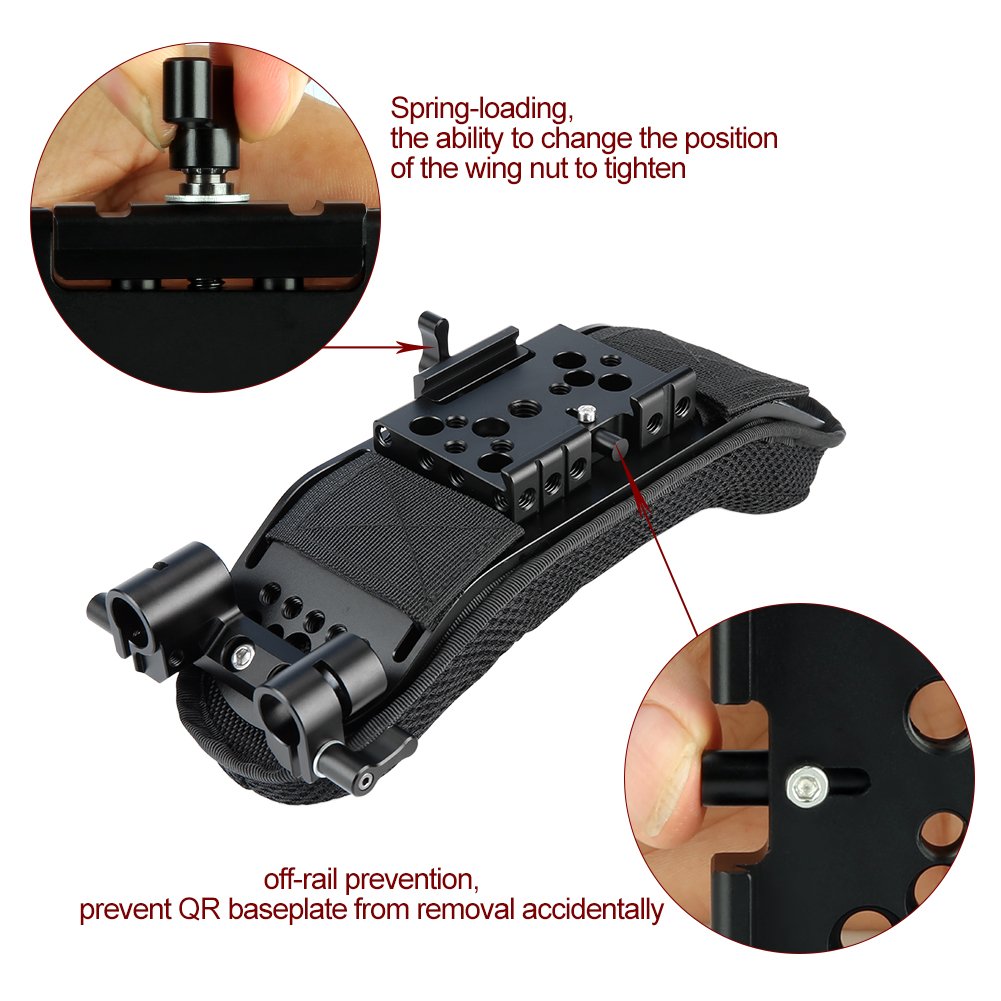 Spring-loading,
the ability to change the position
of the wing nut to tighten

off-rail prevention,
prevent QR baseplate from removal accidentally