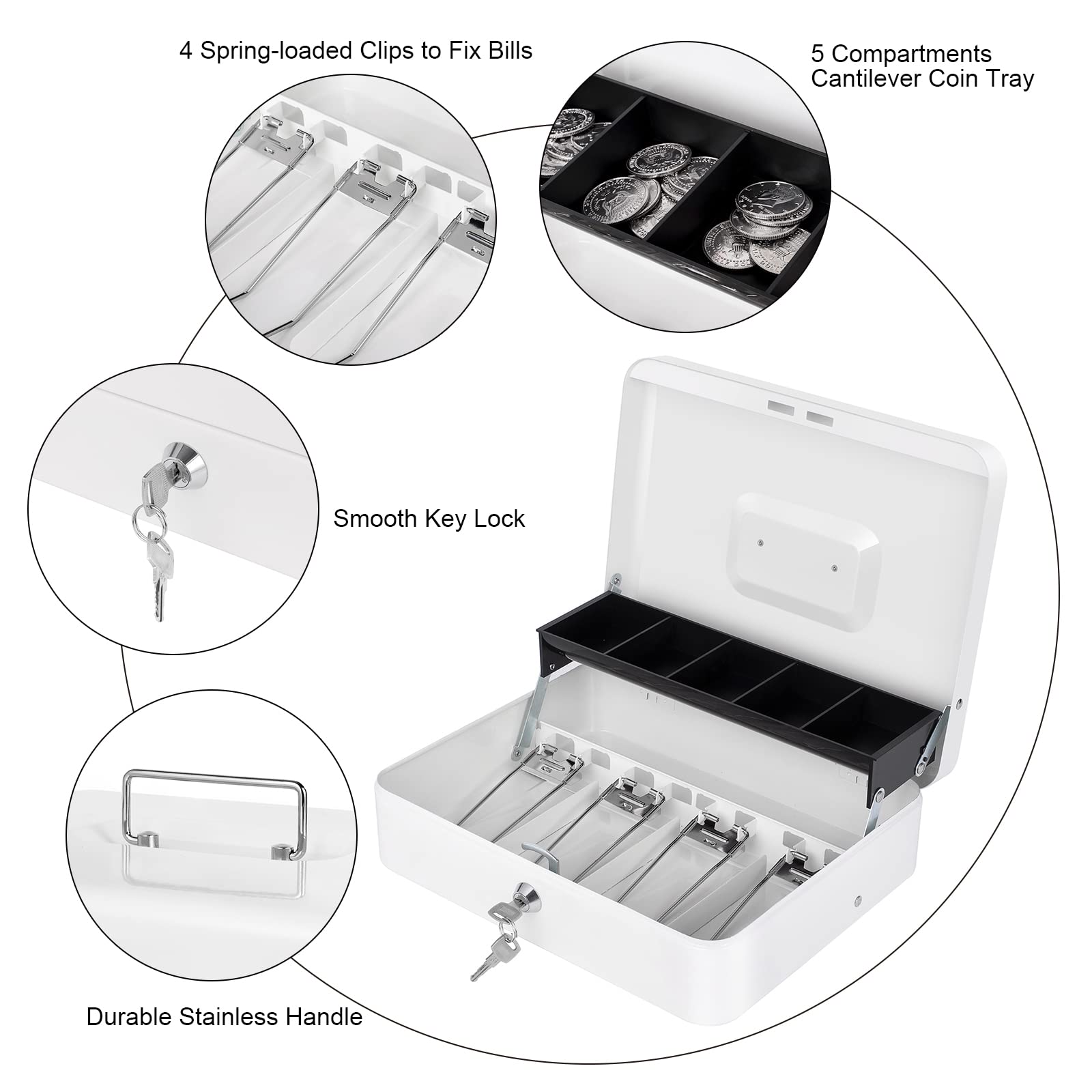 4 Spring-loaded Clips to Fix Bills

5 Compartments
Cantilever Coin Tray

Smooth Key Lock

Durable Stainless Handle