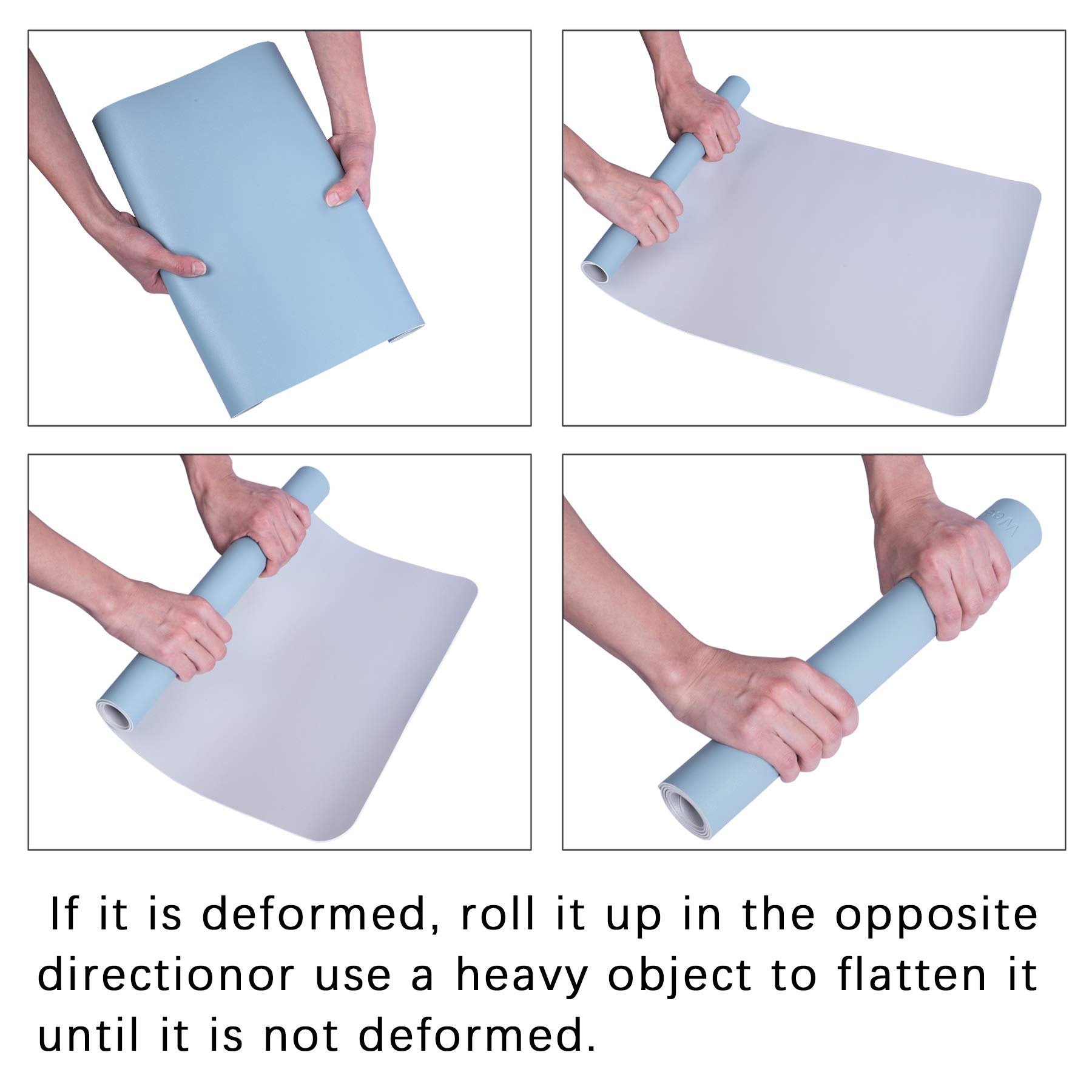 If it is deformed, roll it up in the opposite directionor use a heavy object to flatten it until it is not deformed.