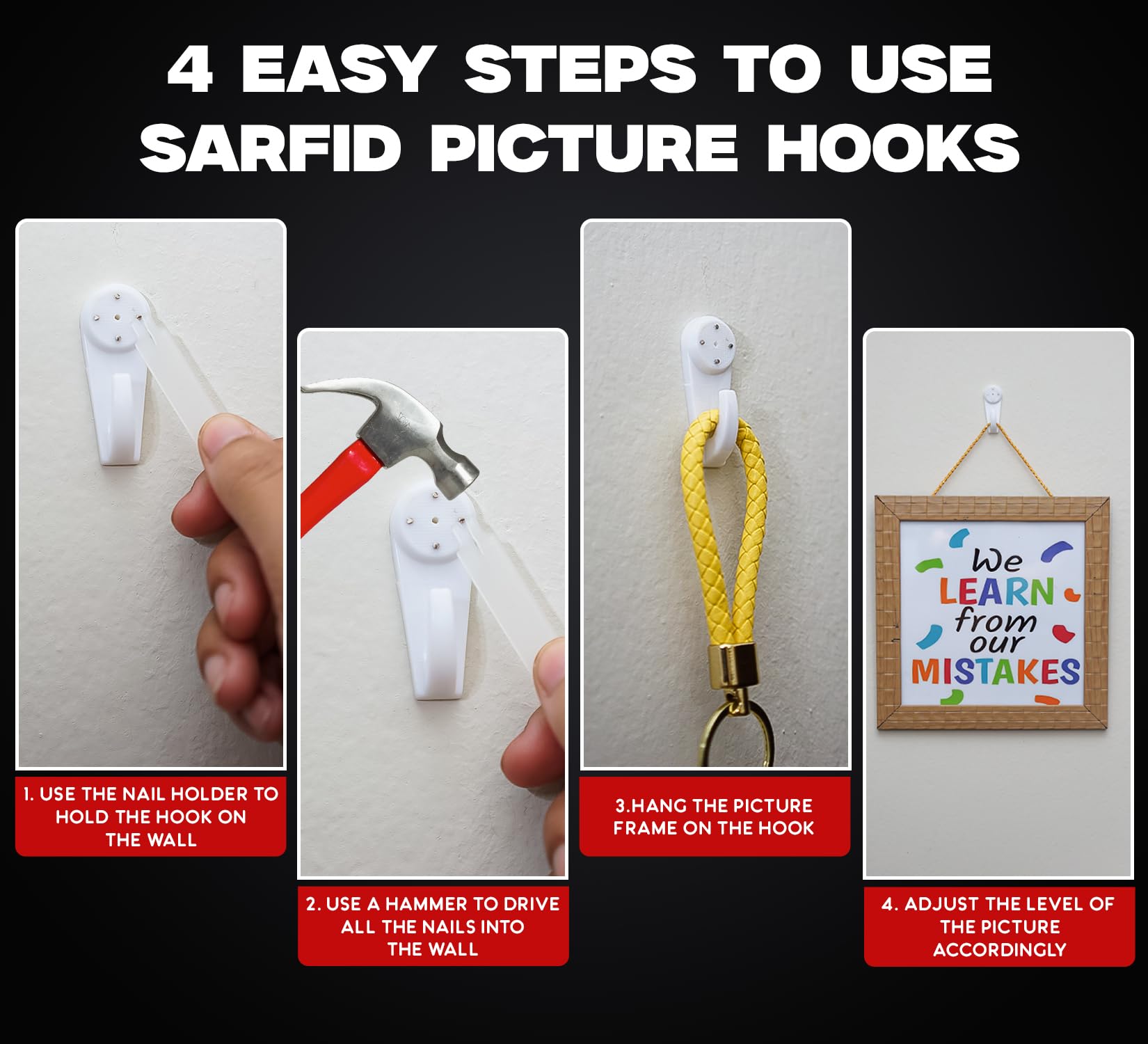 4 EASY STEPS TO USE SARFID PICTURE HOOKS

1. USE THE NAIL HOLDER TO HOLD THE HOOK ON THE WALL

2. USE A HAMMER TO DRIVE ALL THE NAILS INTO THE WALL

3.HANG THE PICTURE FRAME ON THE HOOK

We LEARN from our MISTAKES

4. ADJUST THE LEVEL OF THE PICTURE ACCORDINGLY