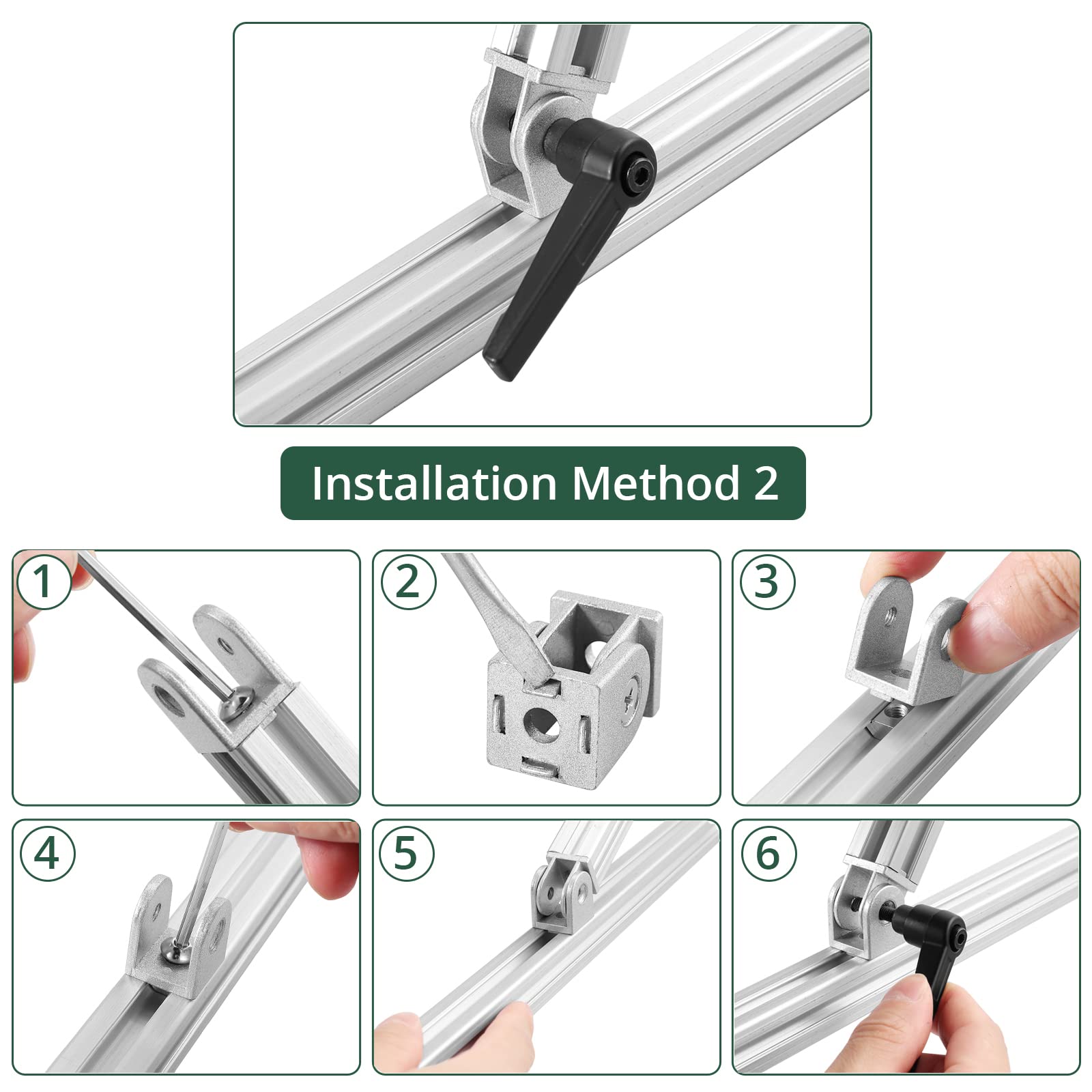 Installation Method 2

1

2

3

4

5

6