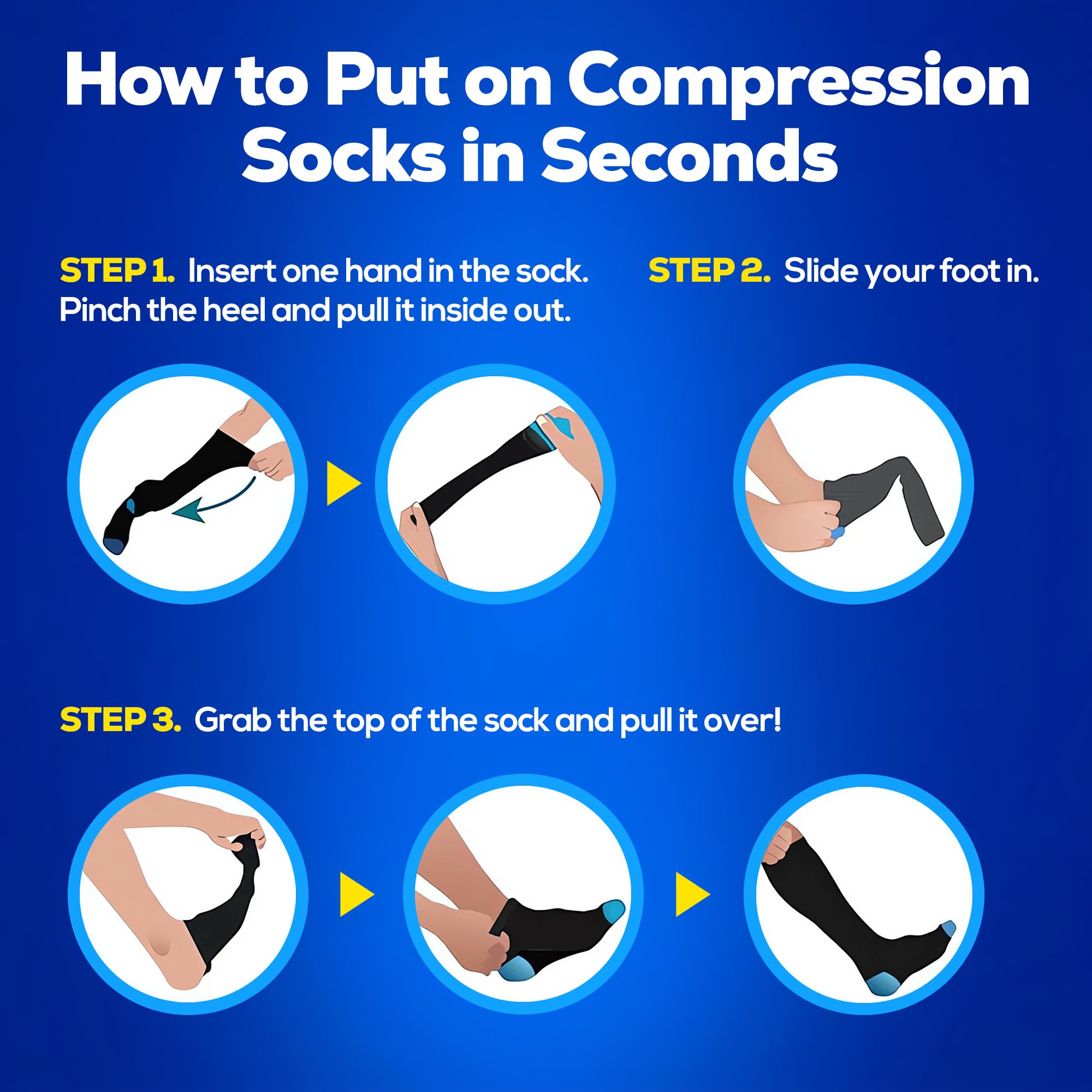 How to Put on Compression Socks in Seconds

STEP 1. Insert one hand in the sock. Pinch the heel and pull it inside out.

STEP 2. Slide your foot in.

STEP 3. Grab the top of the sock and pull it over!