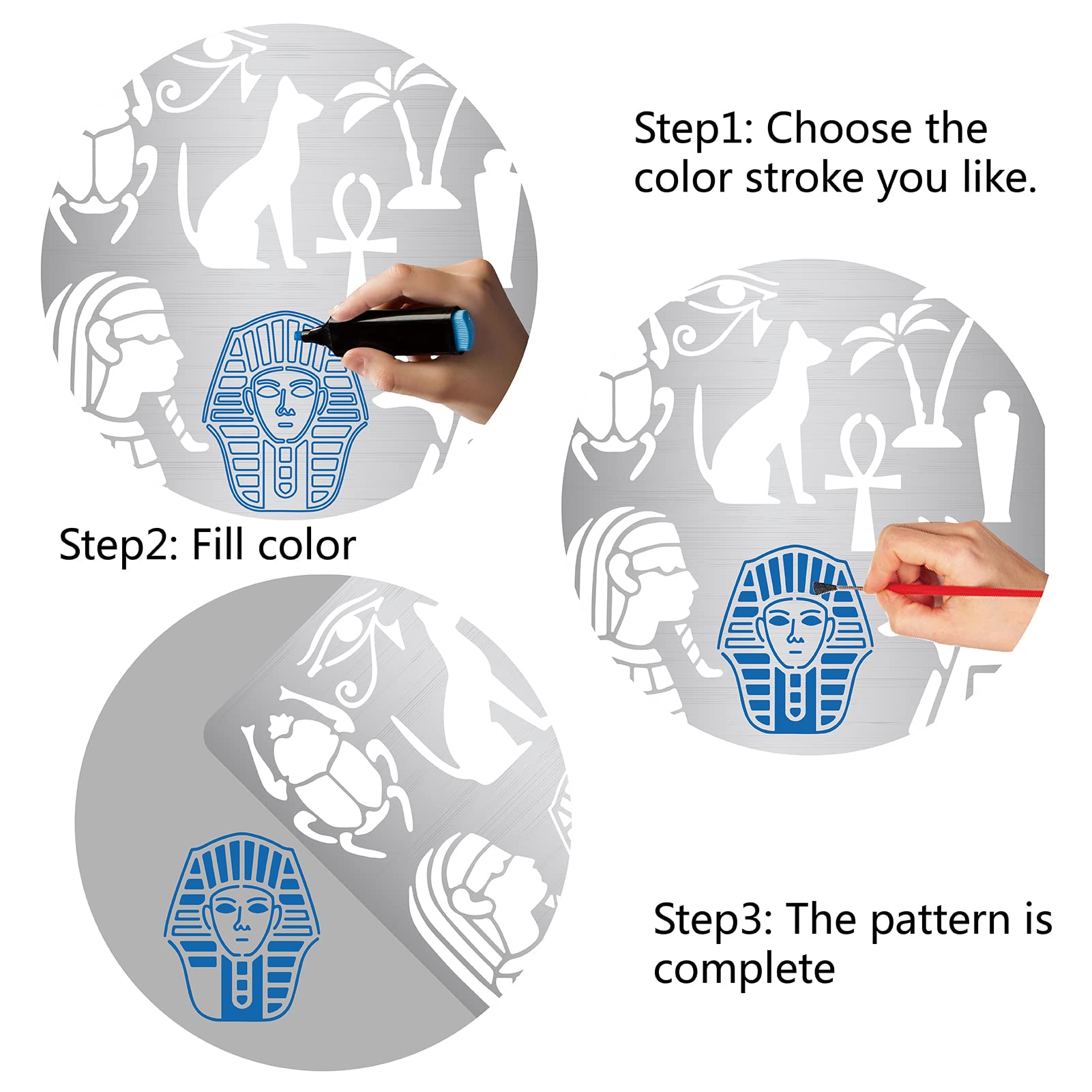 Step1: Choose the color stroke you like.

Step2: Fill color

Step3: The pattern is complete