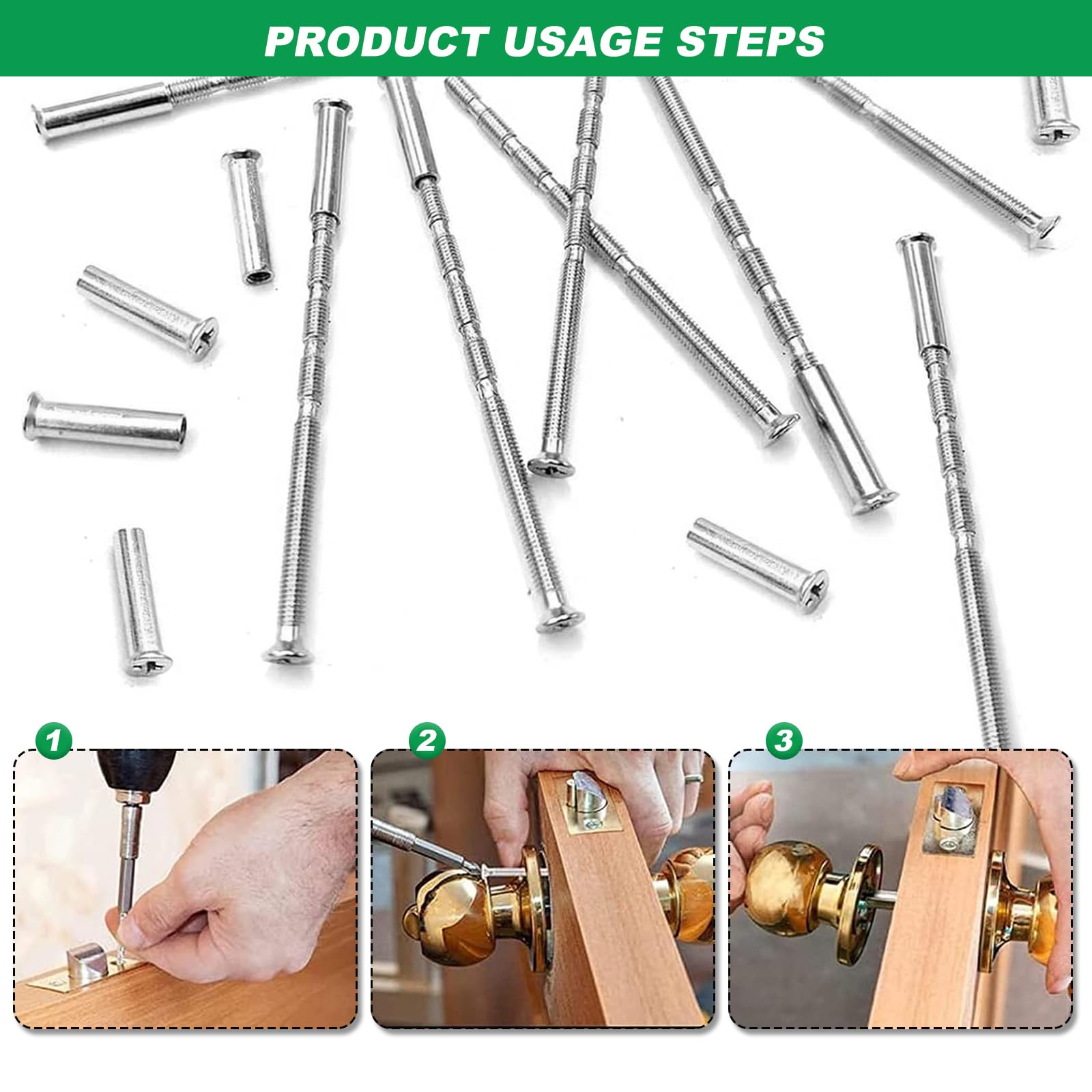 PRODUCT USAGE STEPS

1

2

3