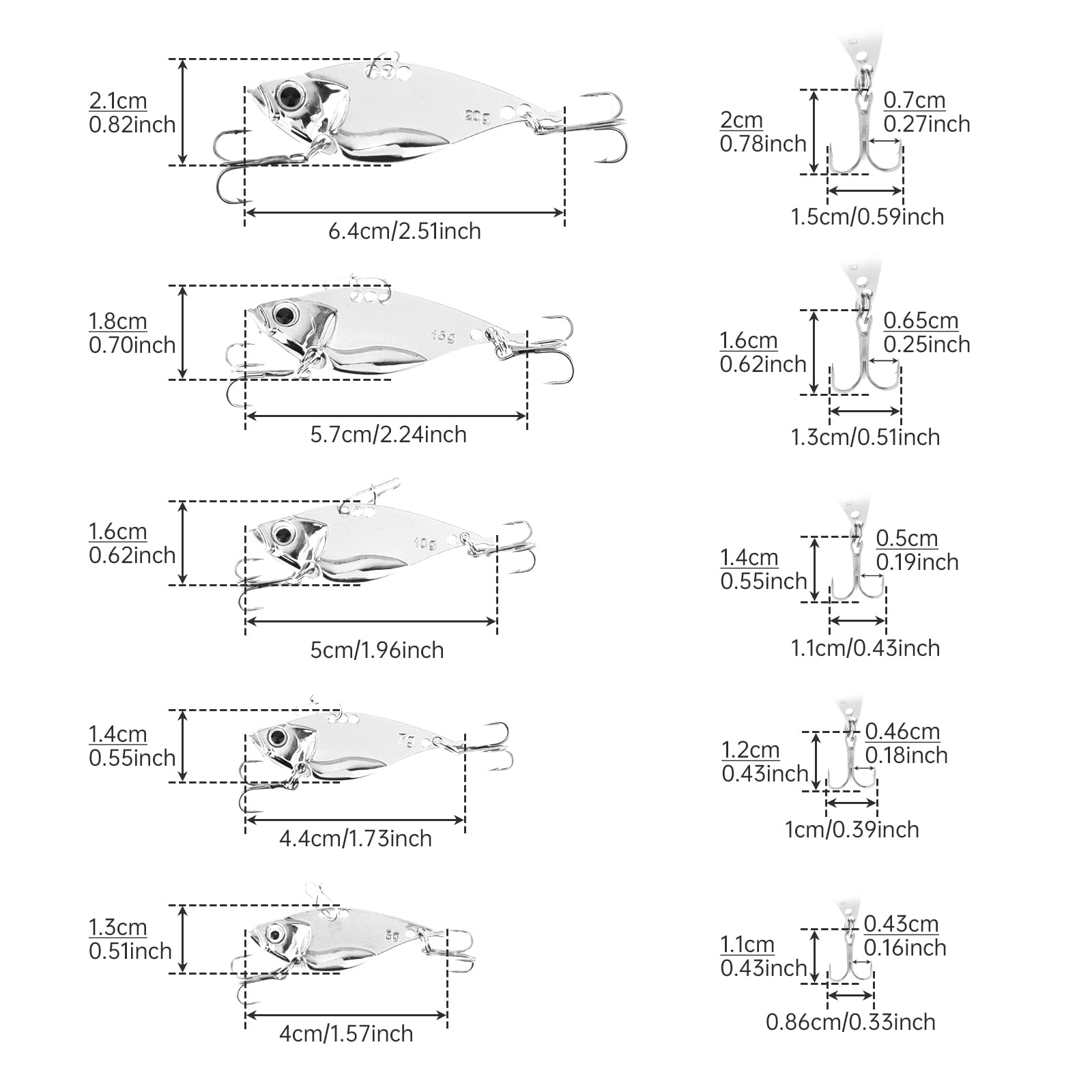 2.1cm
0.82inch

20g

6.4cm/2.51inch

2cm
0.78inch

0.7cm
0.27inch

1.5cm/0.59inch

1.8cm
0.70inch

15g

5.7cm/2.24inch

1.6cm
0.62inch

0.65cm
0.25inch

1.3cm/0.51inch

1.6cm
0.62inch

10g

5cm/1.96inch

1.4cm
0.55inch

0.5cm
0.19inch

1.1cm/0.43inch

1.4cm
0.55inch

7g

4.4cm/1.73inch

1.2cm
0.43inch

0.46cm
0.18inch

1cm/0.39inch

1.3cm
0.51inch

5g

4cm/1.57inch

1.1cm
0.43inch

0.43cm
0.16inch

0.86cm/0.33inch