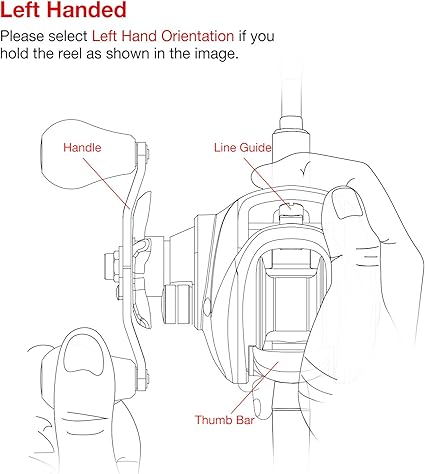 Left Handed

Please select Left Hand Orientation if you hold the reel as shown in the image.

Handle

Line Guide

Thumb Bar