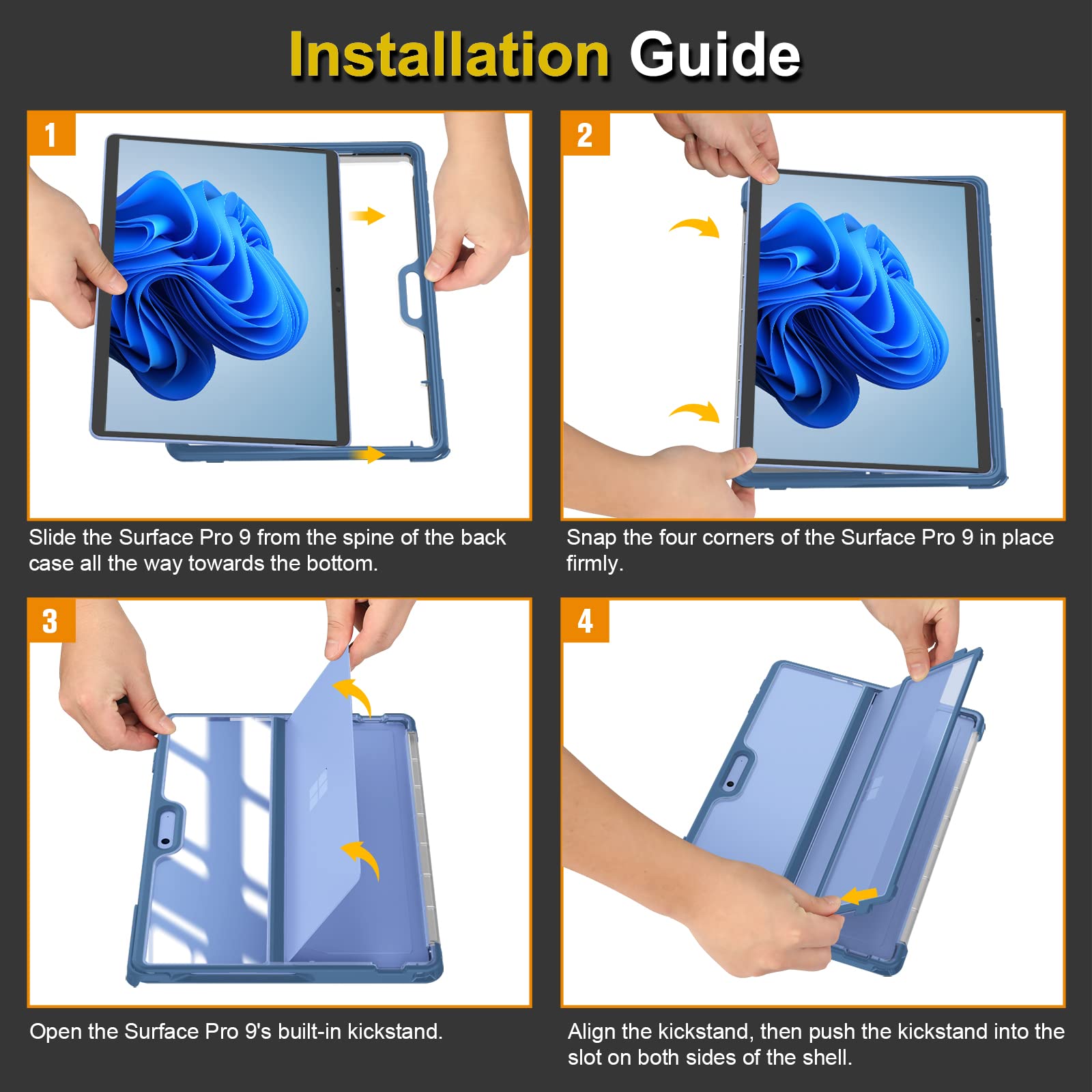 Installation Guide

1

Slide the Surface Pro 9 from the spine of the back case all the way towards the bottom.

2

Snap the four corners of the Surface Pro 9 in place firmly.

3

Open the Surface Pro 9's built-in kickstand.

4

Align the kickstand, then push the kickstand into the slot on both sides of the shell.