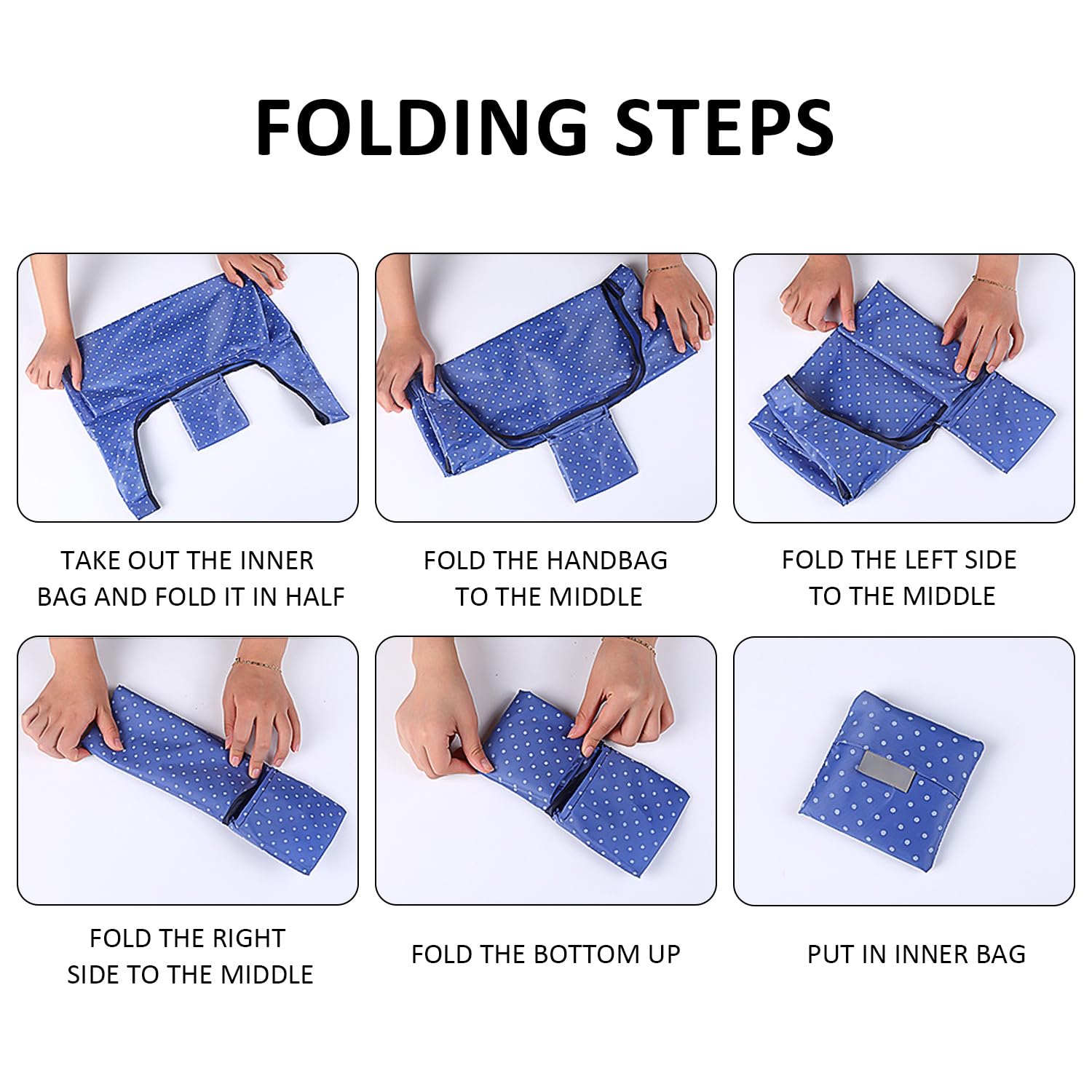 FOLDING STEPS

TAKE OUT THE INNER BAG AND FOLD IT IN HALF

FOLD THE HANDBAG TO THE MIDDLE

FOLD THE LEFT SIDE TO THE MIDDLE

FOLD THE RIGHT SIDE TO THE MIDDLE

FOLD THE BOTTOM UP

PUT IN INNER BAG