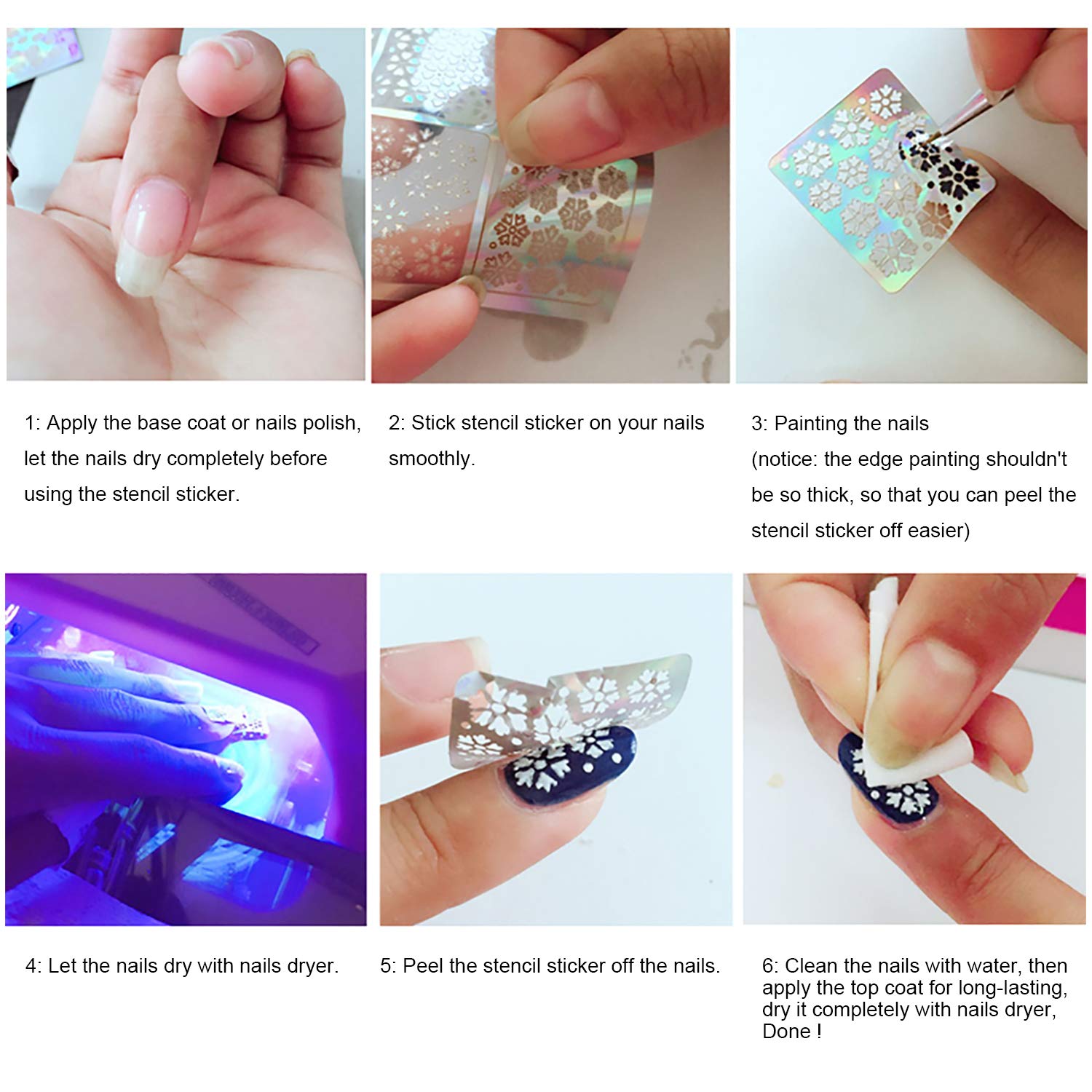 1: Apply the base coat or nails polish, let the nails dry completely before using the stencil sticker.

2: Stick stencil sticker on your nails smoothly.

3: Painting the nails
(notice: the edge painting shouldn't be so thick, so that you can peel the stencil sticker off easier)

4: Let the nails dry with nails dryer.

5: Peel the stencil sticker off the nails.

6: Clean the nails with water, then apply the top coat for long-lasting, dry it completely with nails dryer, Done !