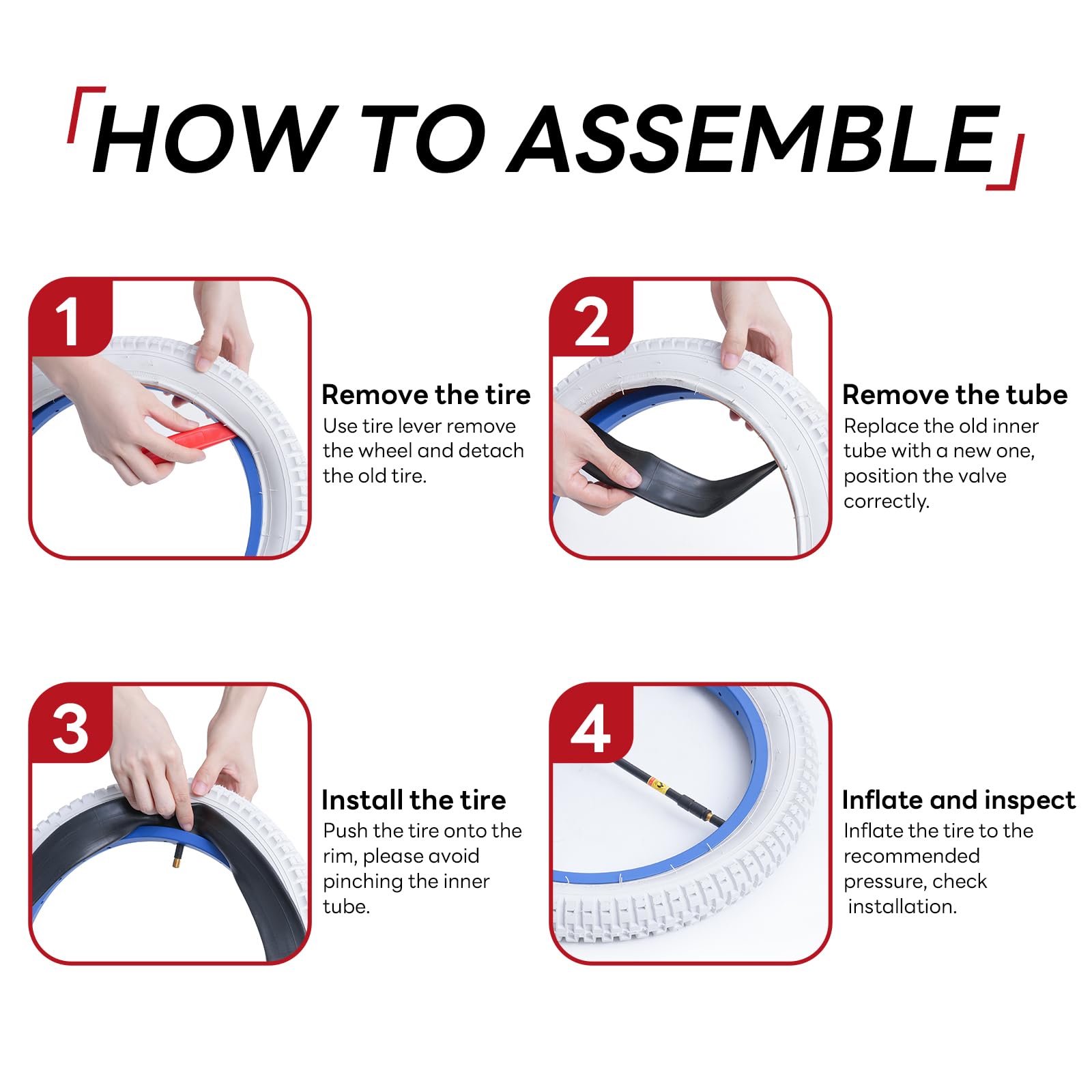 HOW TO ASSEMBLE

1

Remove the tire
Use tire lever remove the wheel and detach the old tire.

2

Remove the tube
Replace the old inner tube with a new one, position the valve correctly.

3

Install the tire
Push the tire onto the rim, please avoid pinching the inner tube.

4

Inflate and inspect
Inflate the tire to the recommended pressure, check installation.