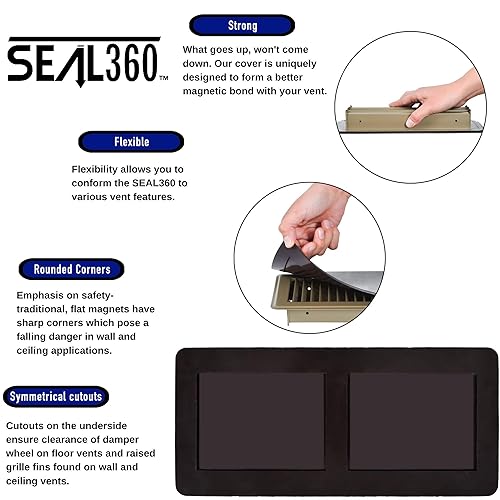 SEAL360™

Strong

What goes up, won't come down. Our cover is uniquely designed to form a better magnetic bond with your vent.

Flexible

Flexibility allows you to conform the SEAL360 to various vent features.

Rounded Corners

Emphasis on safety- traditional, flat magnets have sharp corners which pose a falling danger in wall and ceiling applications.

Symmetrical cutouts

Cutouts on the underside ensure clearance of damper wheel on floor vents and raised grille fins found on wall and ceiling vents.